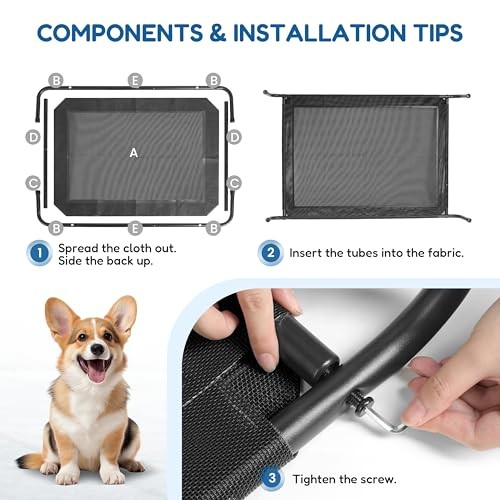 COMPONENTS & INSTALLATION TIPS

B E B

D A D

C C

B E B

1 Spread the cloth out. Side the back up.

2 Insert the tubes into the fabric.

3 Tighten the screw.