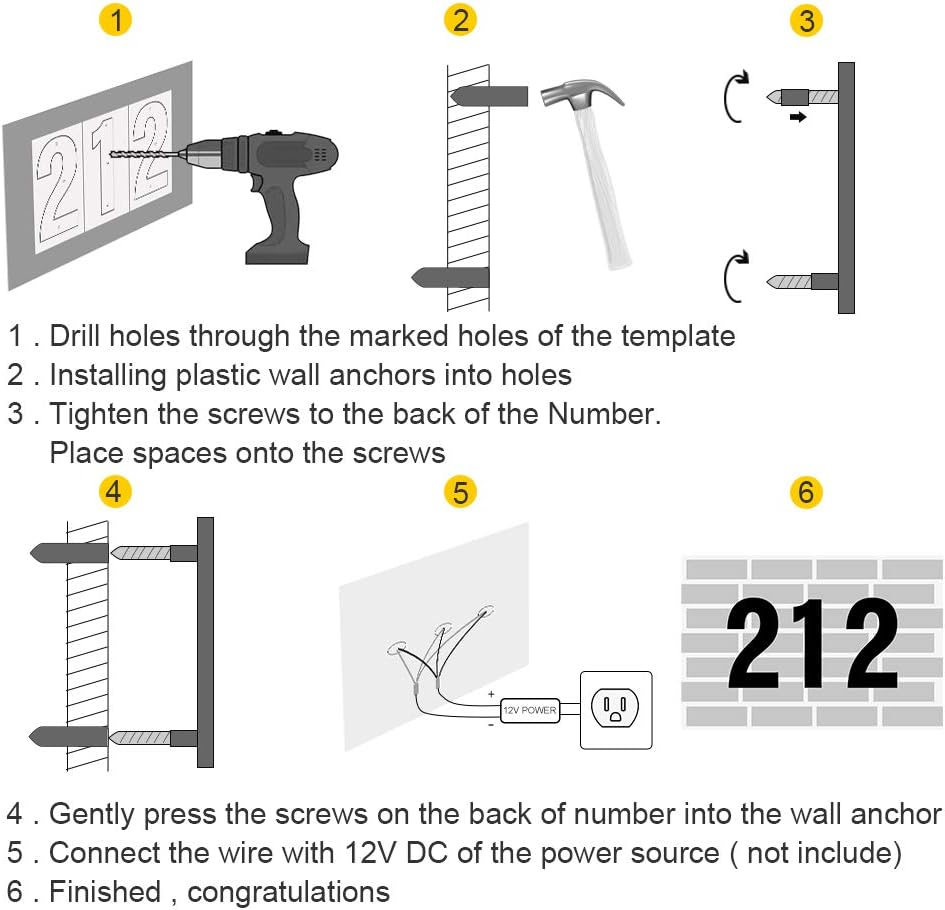 1

2

3

212

1 . Drill holes through the marked holes of the template
2 . Installing plastic wall anchors into holes
3 . Tighten the screws to the back of the Number.
Place spaces onto the screws

4

5

6

+
12V POWER
-

212

4 . Gently press the screws on the back of number into the wall anchor
5 . Connect the wire with 12V DC of the power source ( not include)
6 . Finished , congratulations