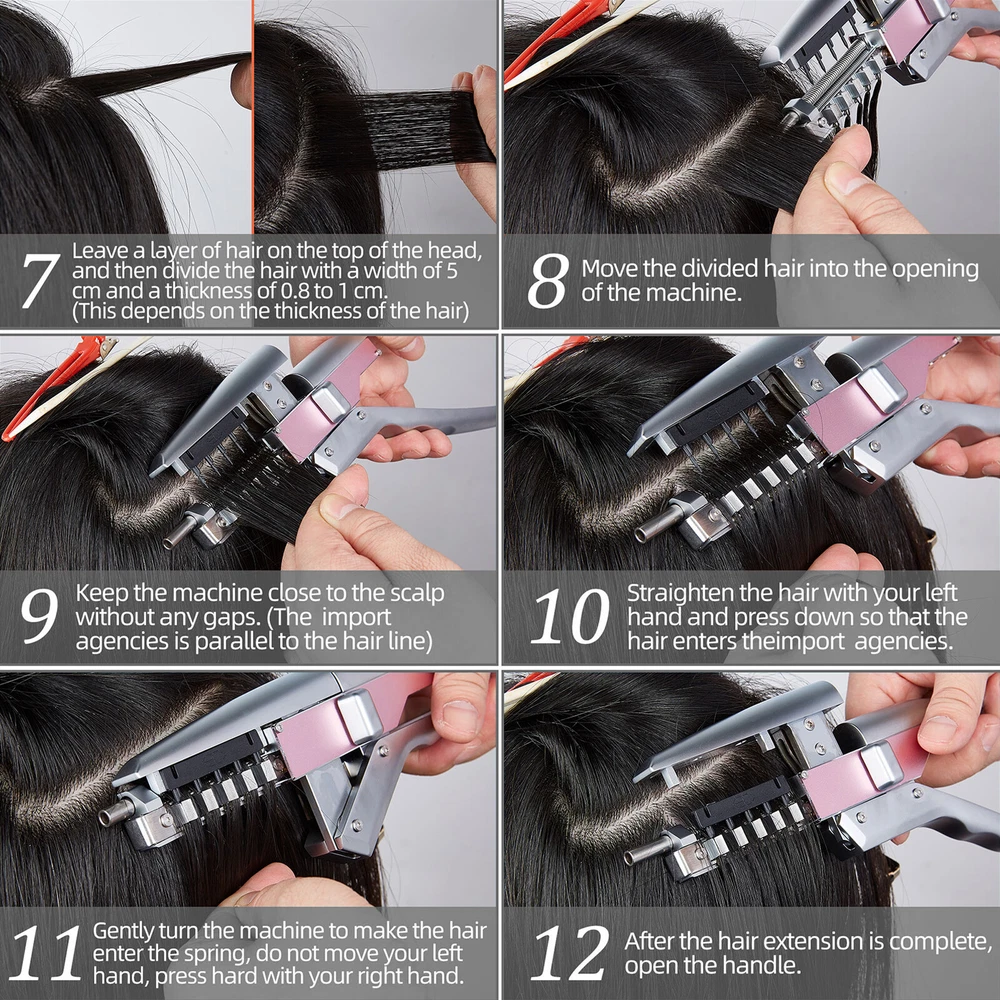 7 Leave a layer of hair on the top of the head, and then divide the hair with a width of 5 cm and a thickness of 0.8 to 1 cm. (This depends on the thickness of the hair)

8 Move the divided hair into the opening of the machine.

9 Keep the machine close to the scalp without any gaps. (The import agencies is parallel to the hair line)

10 Straighten the hair with your left hand and press down so that the hair enters theimport agencies.

11 Gently turn the machine to make the hair enter the spring, do not move your left hand, press hard with your right hand.

12 After the hair extension is complete, open the handle.