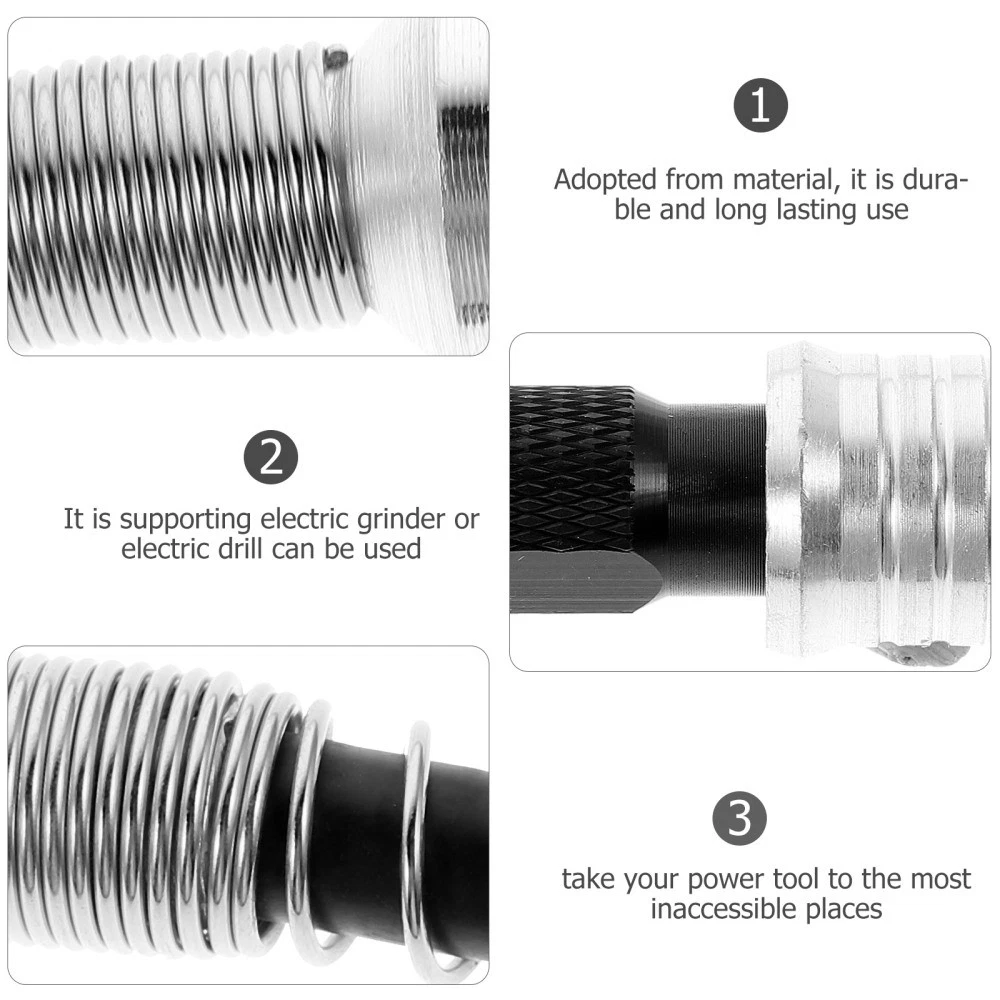 1

Adopted from material, it is durable and long lasting use

2

It is supporting electric grinder or electric drill can be used

3

take your power tool to the most inaccessible places