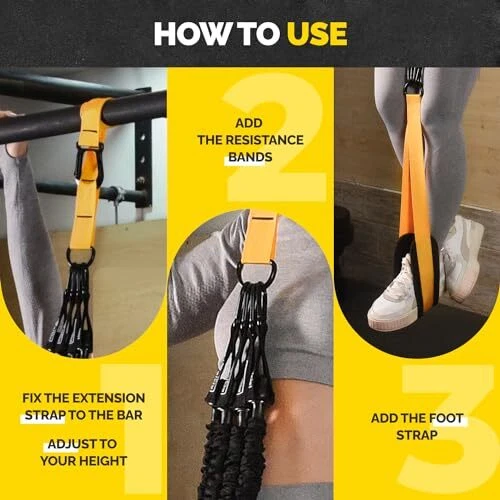 HOW TO USE

1

FIX THE EXTENSION STRAP TO THE BAR

ADJUST TO YOUR HEIGHT

2

ADD THE RESISTANCE BANDS

3

ADD THE FOOT STRAP