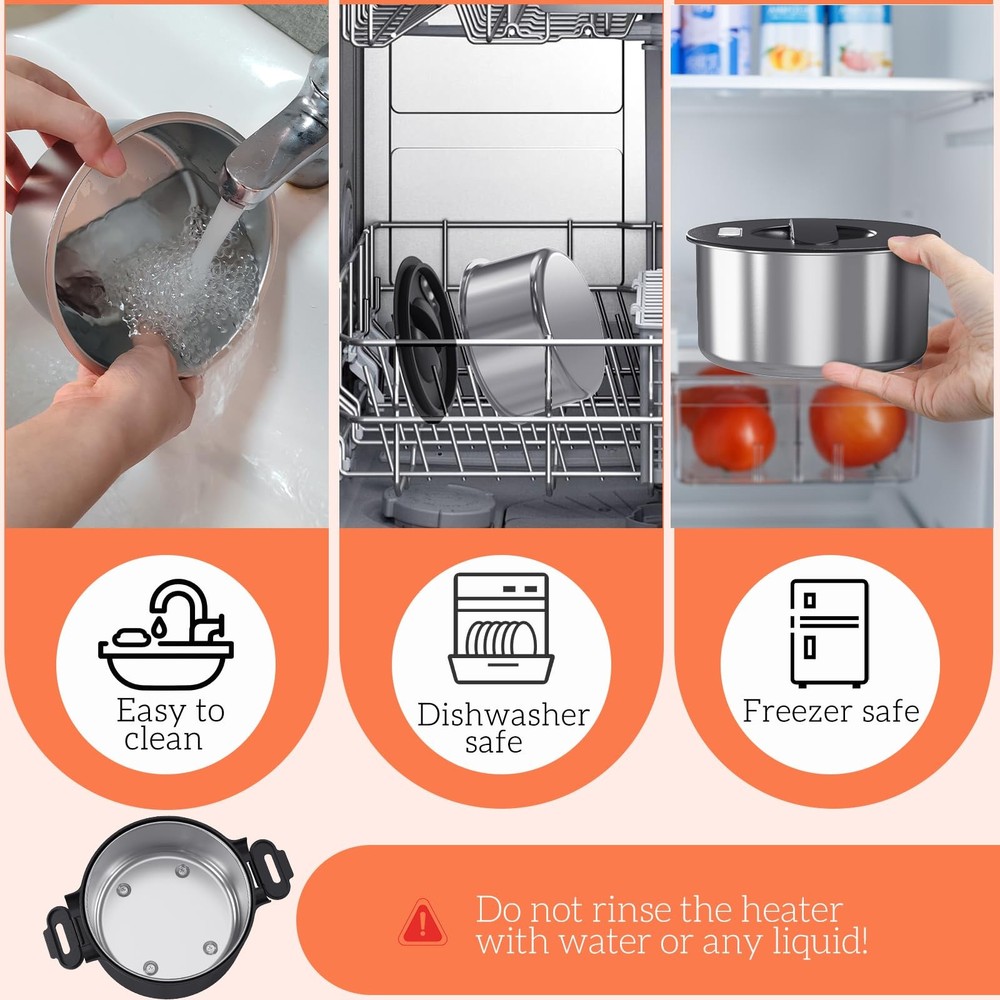 Easy to clean

Dishwasher safe

Freezer safe

Do not rinse the heater with water or any liquid!