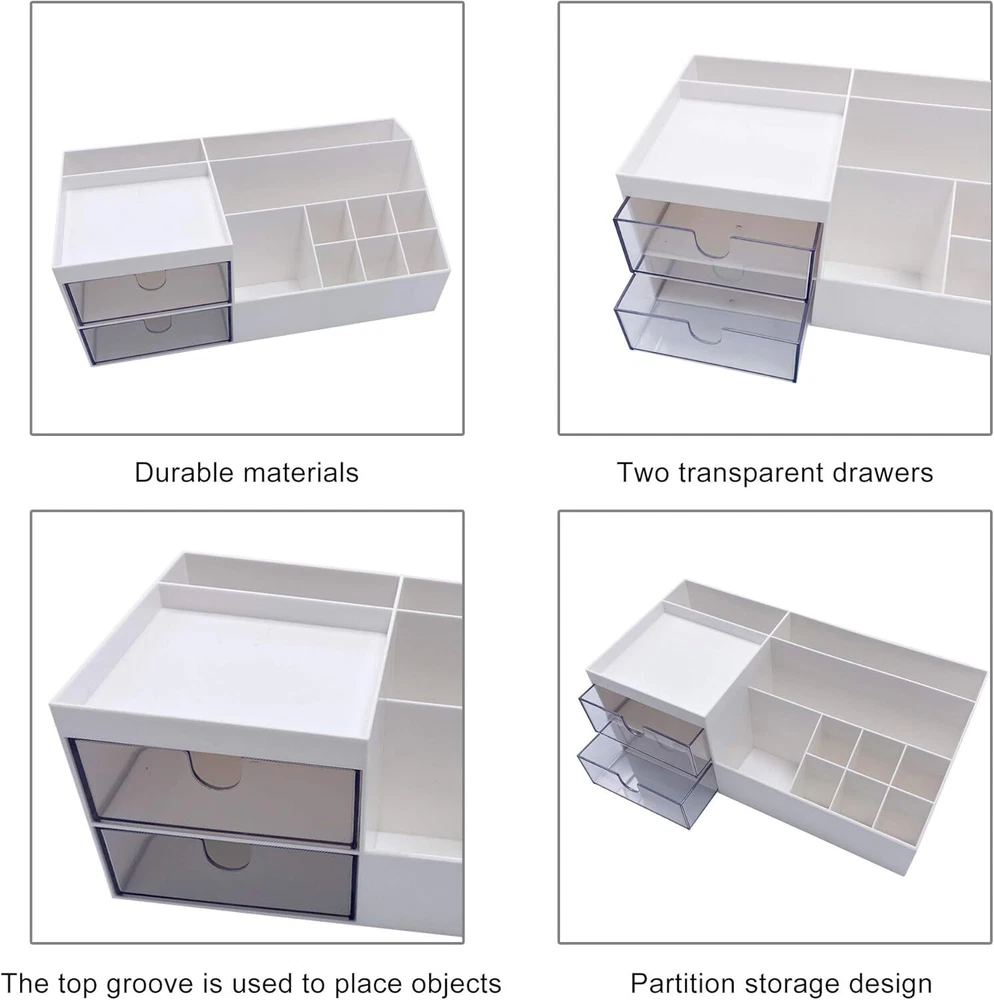 Durable materials

Two transparent drawers

The top groove is used to place objects

Partition storage design