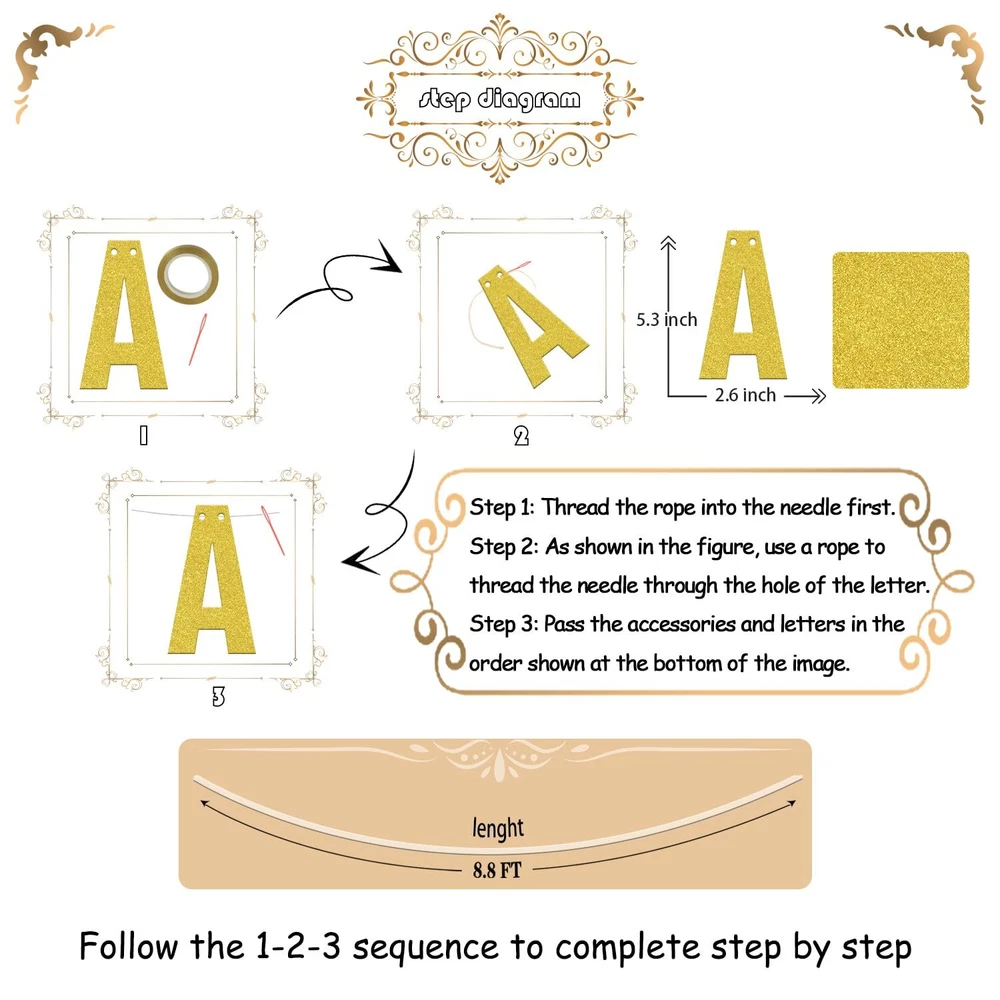 step diagram

A

1

A

2

5.3 inch

A

2.6 inch

A

3

Step 1: Thread the rope into the needle first.
Step 2: As shown in the figure, use a rope to thread the needle through the hole of the letter.
Step 3: Pass the accessories and letters in the order shown at the bottom of the image.

lenght

8.8 FT

Follow the 1-2-3 sequence to complete step by step