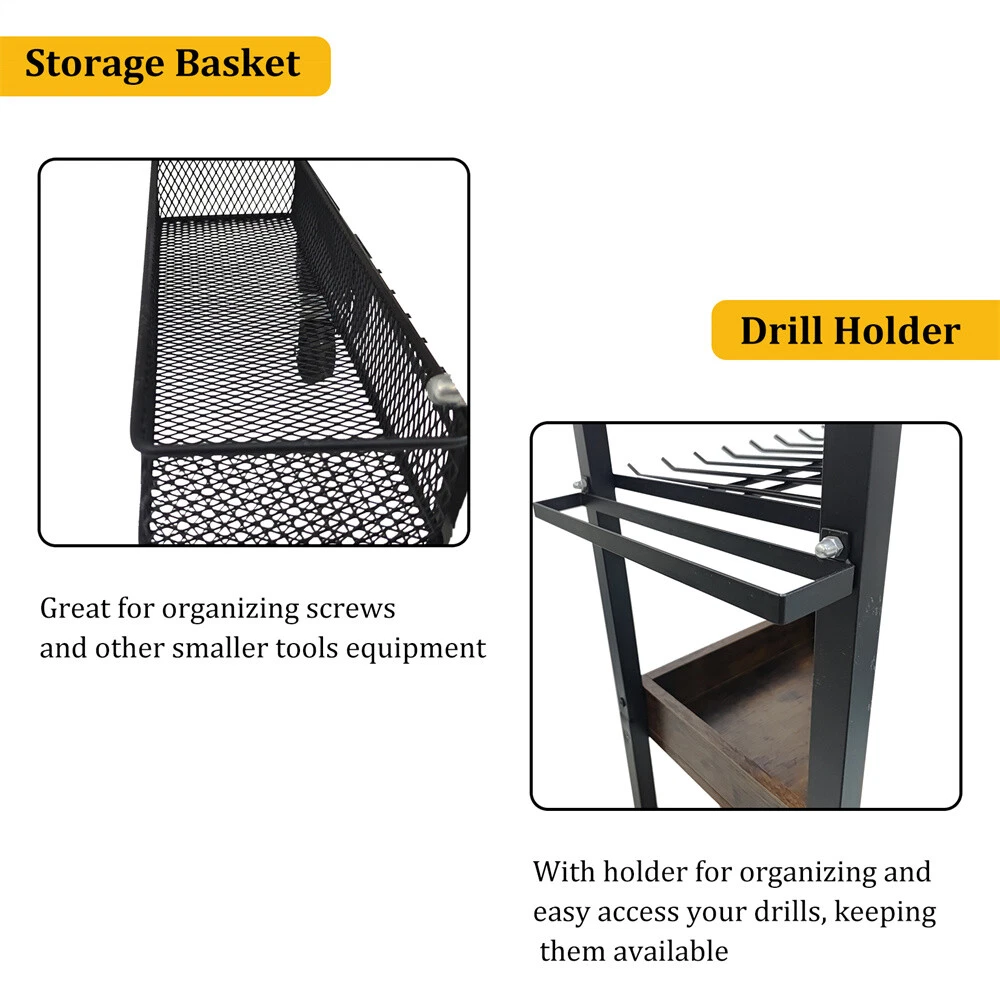 Storage Basket

Great for organizing screws and other smaller tools equipment

Drill Holder

With holder for organizing and easy access your drills, keeping them available