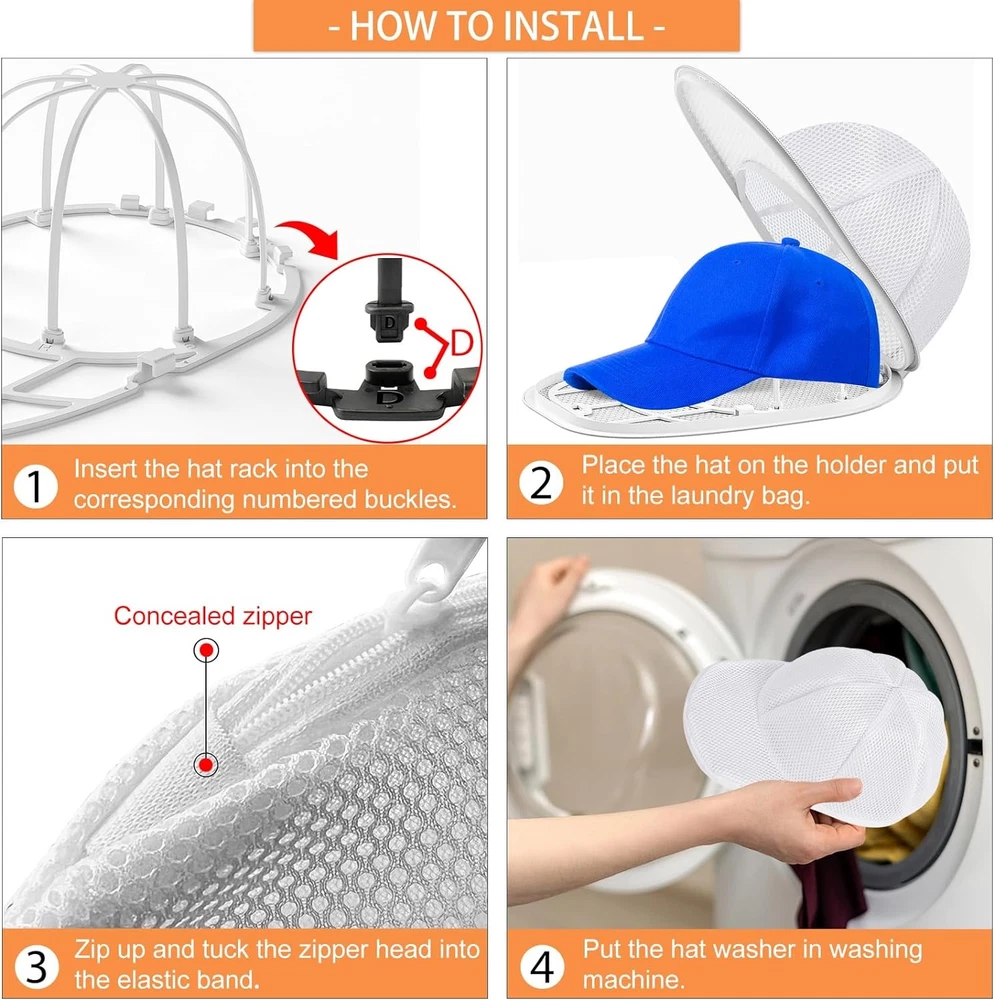 - HOW TO INSTALL -

D

D

D

1 Insert the hat rack into the corresponding numbered buckles.

2 Place the hat on the holder and put it in the laundry bag.

Concealed zipper

3 Zip up and tuck the zipper head into the elastic band.

4 Put the hat washer in washing machine.