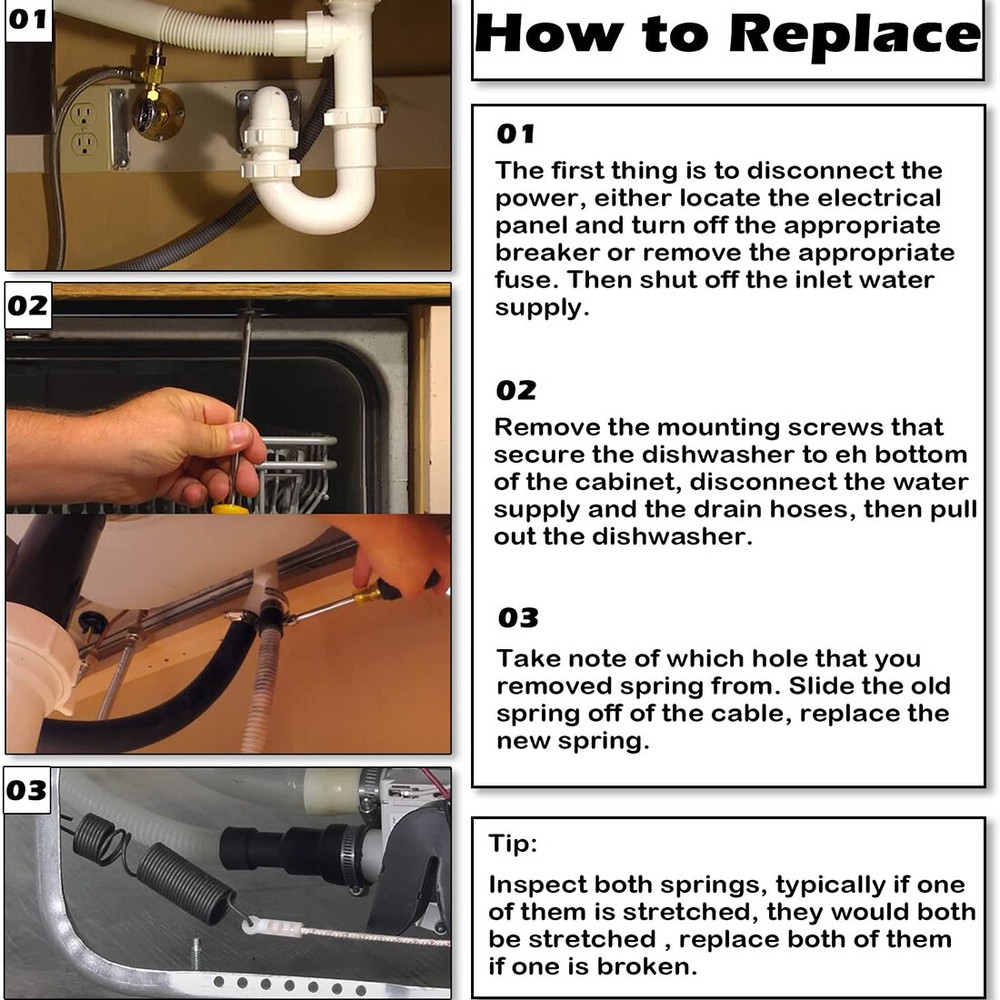 01

02

03

How to Replace

01
The first thing is to disconnect the power, either locate the electrical panel and turn off the appropriate breaker or remove the appropriate fuse. Then shut off the inlet water supply.

02
Remove the mounting screws that secure the dishwasher to eh bottom of the cabinet, disconnect the water supply and the drain hoses, then pull out the dishwasher.

03
Take note of which hole that you removed spring from. Slide the old spring off of the cable, replace the new spring.

Tip:
Inspect both springs, typically if one of them is stretched, they would both be stretched , replace both of them if one is broken.