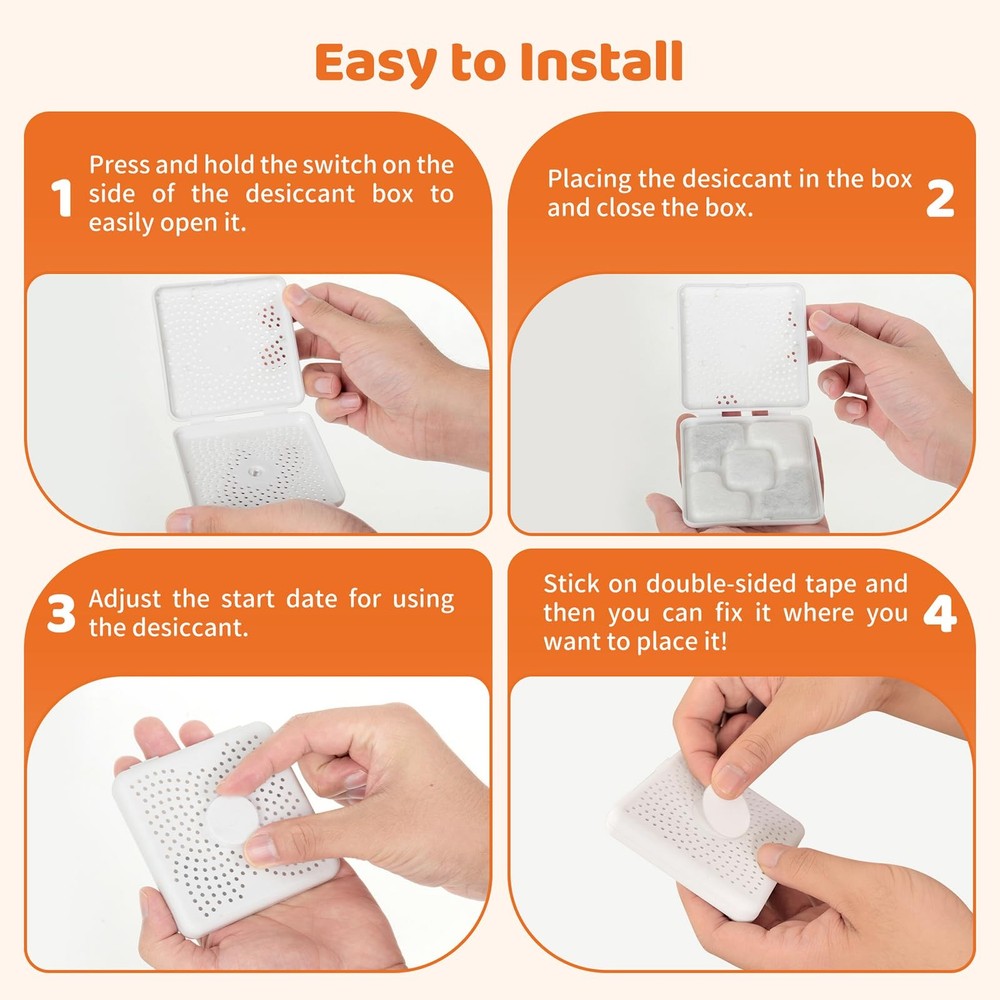 Easy to Install

1 Press and hold the switch on the side of the desiccant box to easily open it.

Placing the desiccant in the box and close the box. 2

3 Adjust the start date for using the desiccant.

Stick on double-sided tape and then you can fix it where you want to place it! 4