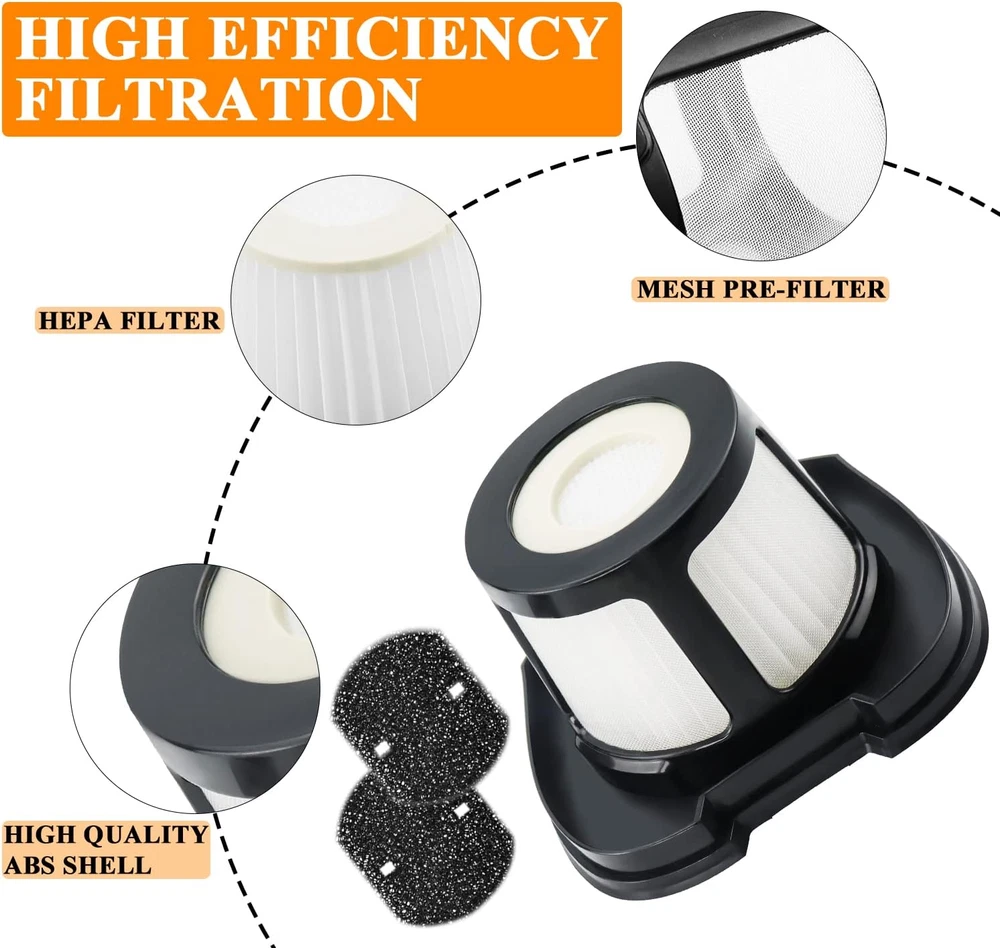 HIGH EFFICIENCY FILTRATION

MESH PRE-FILTER

HEPA FILTER

HIGH QUALITY ABS SHELL