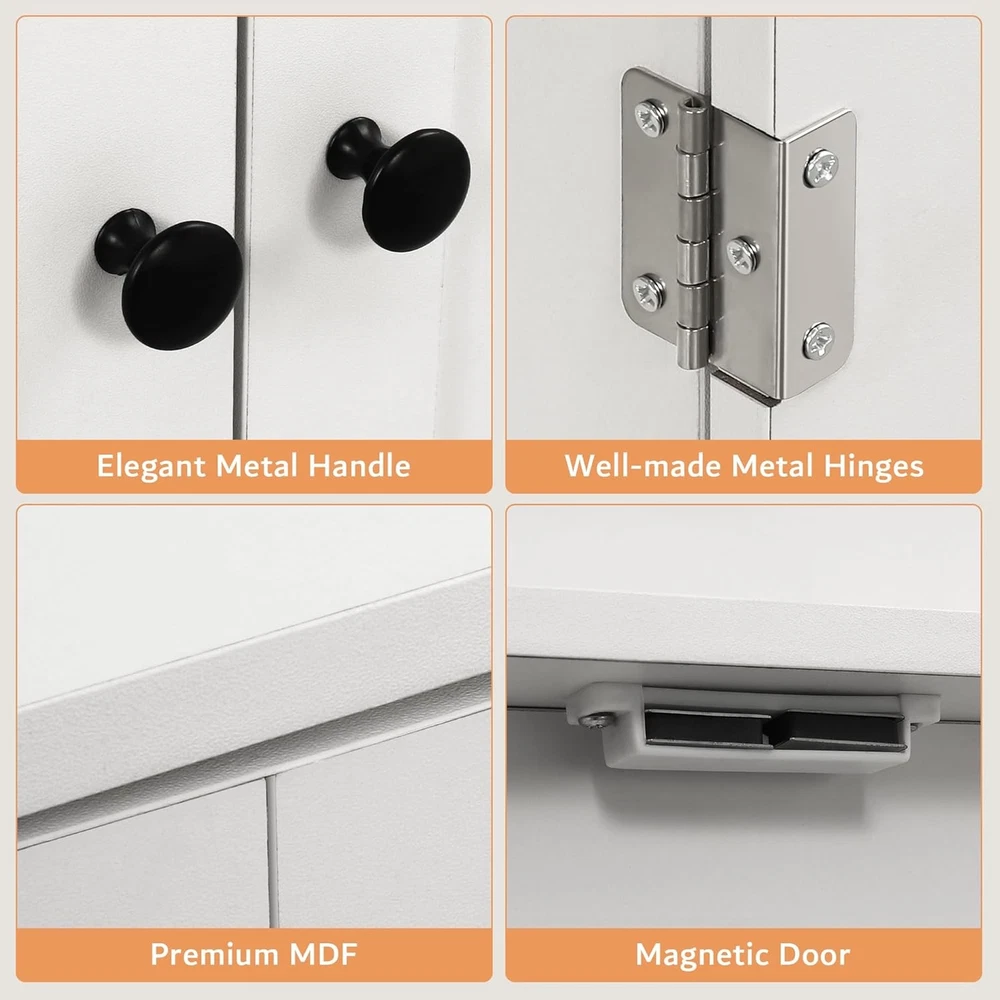 Elegant Metal Handle

Well-made Metal Hinges

Premium MDF

Magnetic Door