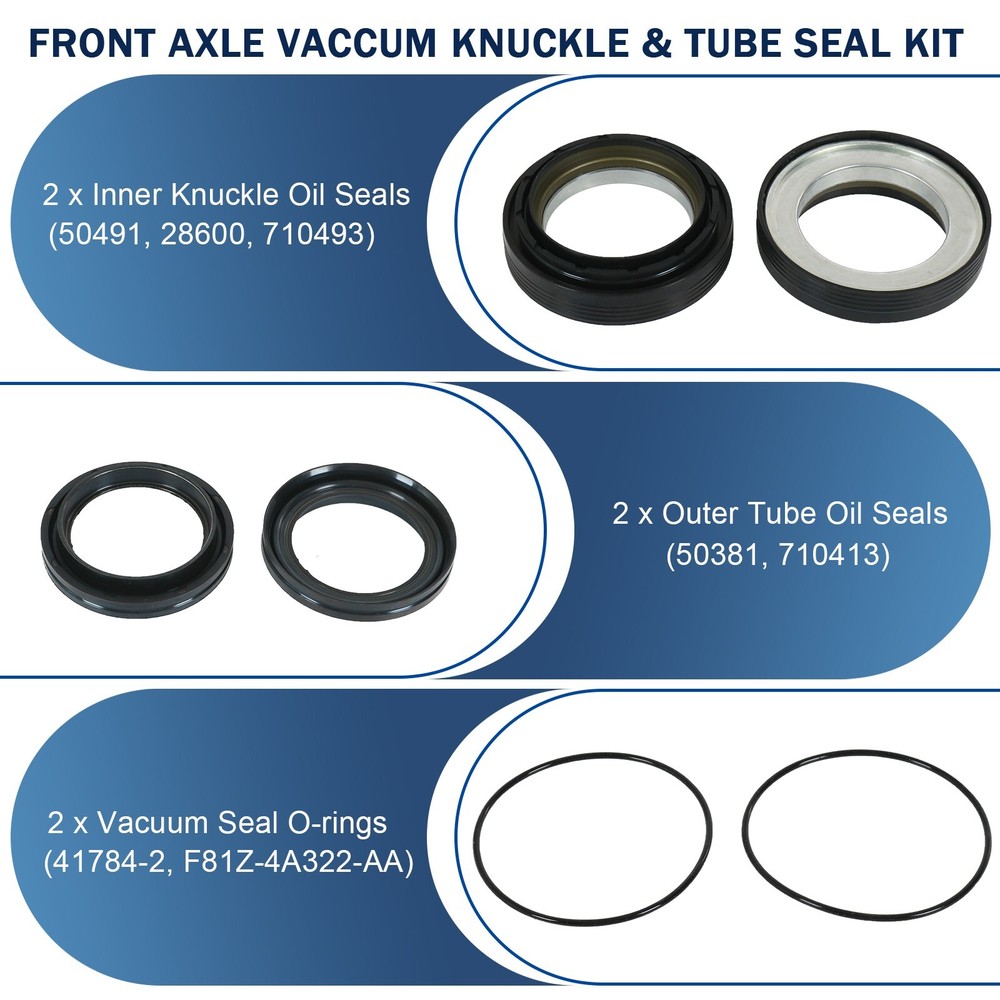 FRONT AXLE VACCUM KNUCKLE & TUBE SEAL KIT

2 x Inner Knuckle Oil Seals (50491, 28600, 710493)

2 x Outer Tube Oil Seals (50381, 710413)

2 x Vacuum Seal O-rings (41784-2, F81Z-4A322-AA)