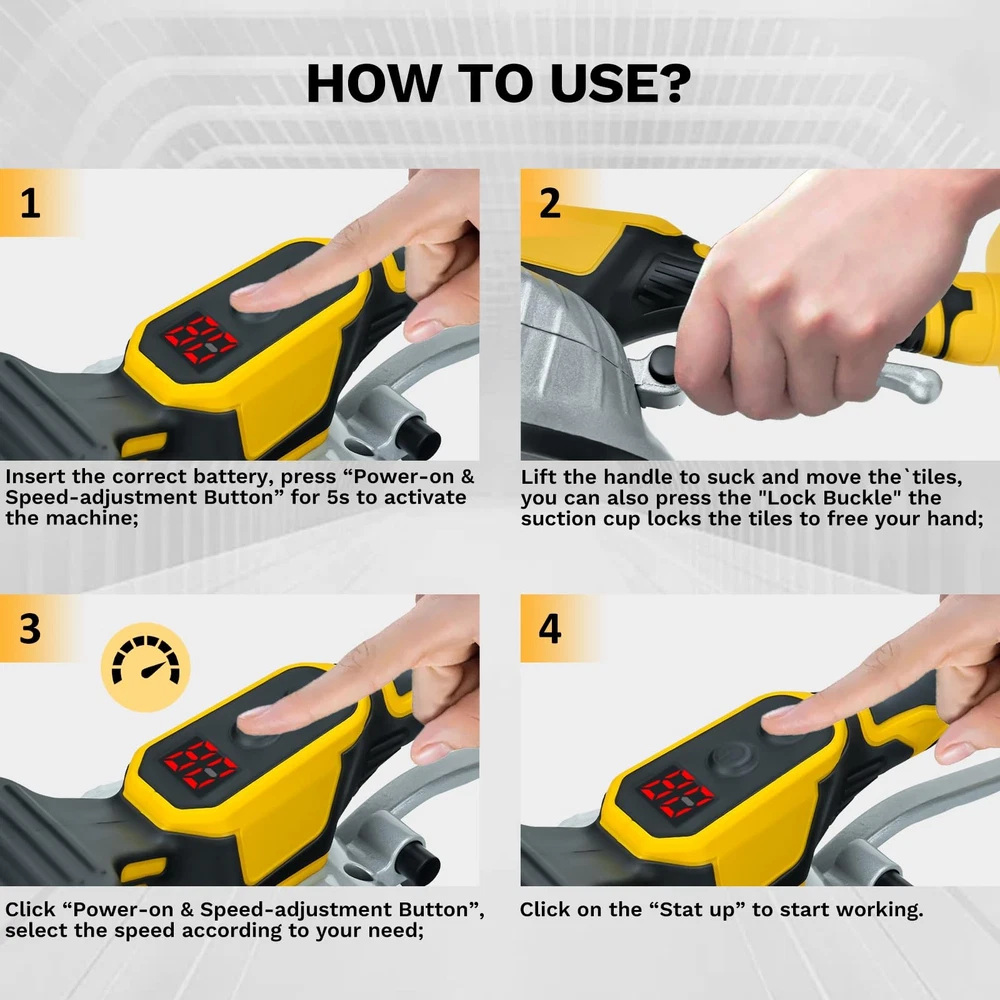 HOW TO USE?

1

Insert the correct battery, press “Power-on & Speed-adjustment Button” for 5s to activate the machine;

2

Lift the handle to suck and move the`tiles, you can also press the "Lock Buckle" the suction cup locks the tiles to free your hand;

3

Click “Power-on & Speed-adjustment Button”, select the speed according to your need;

4

Click on the “Stat up” to start working.