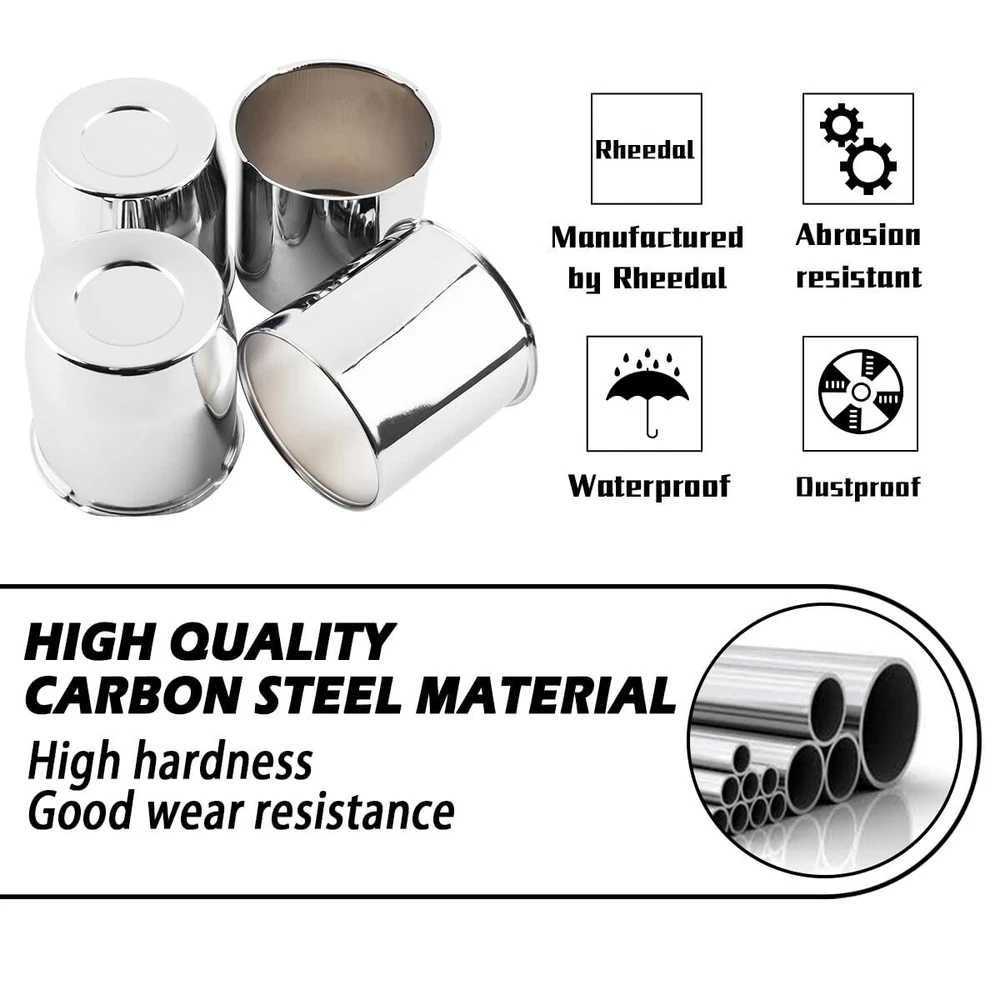 Rheedal

Manufactured by Rheedal

Abrasion resistant

Waterproof

Dustproof

HIGH QUALITY CARBON STEEL MATERIAL

High hardness
Good wear resistance