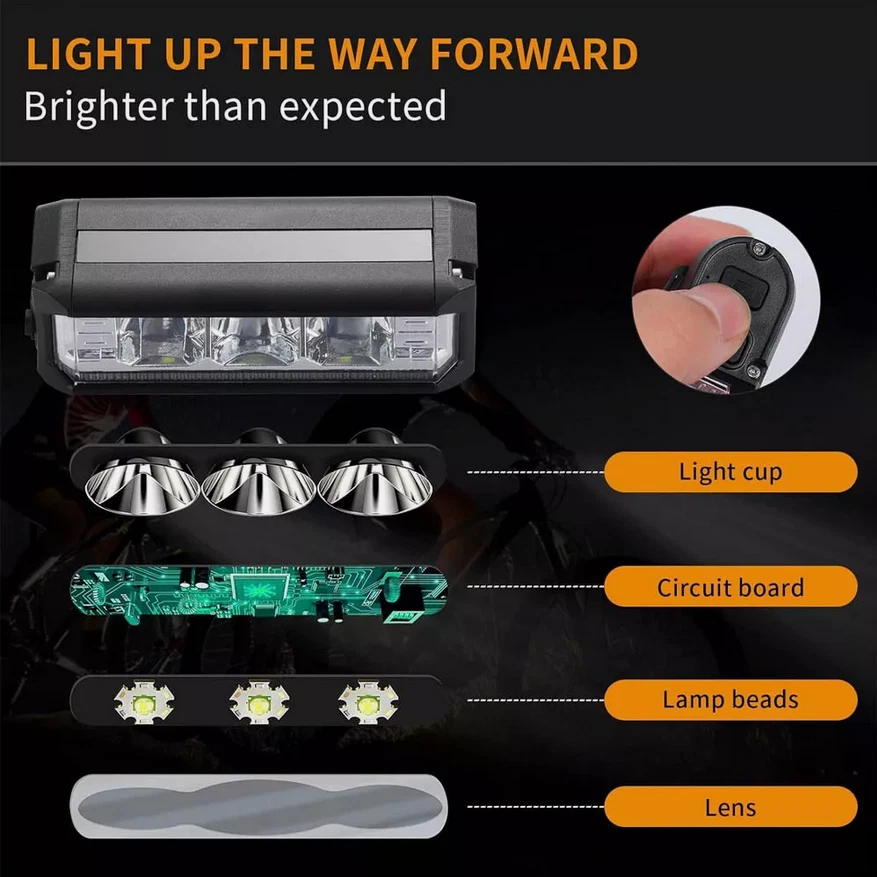 LIGHT UP THE WAY FORWARD
Brighter than expected

Light cup

Circuit board

Lamp beads

Lens