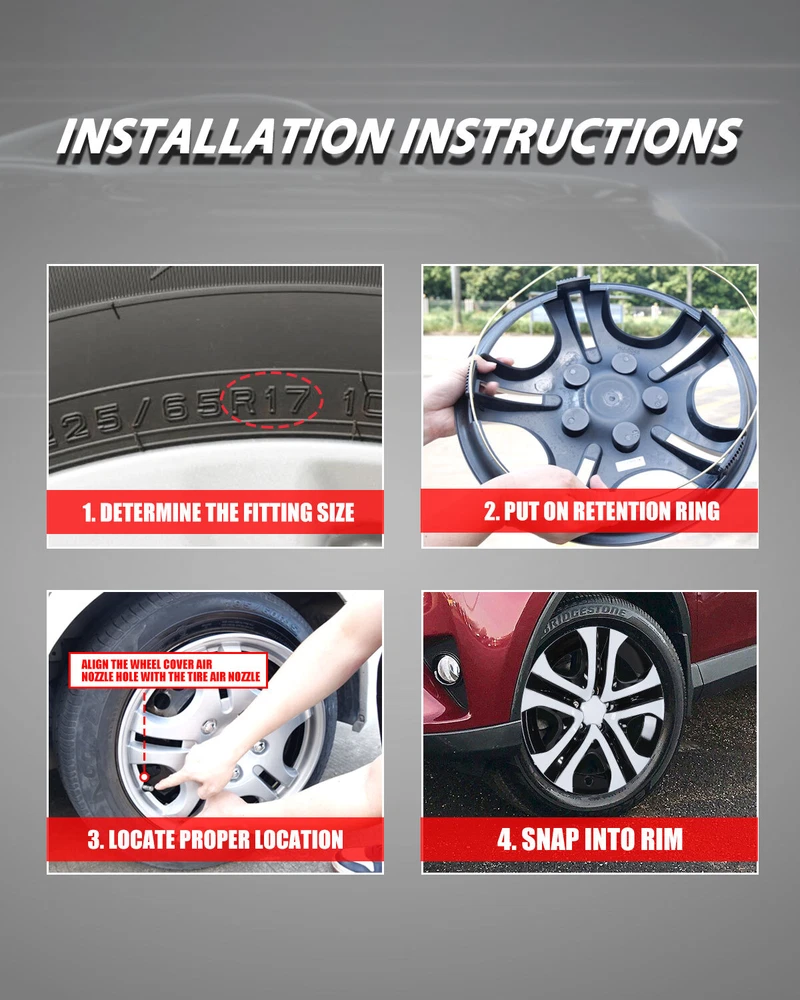 INSTALLATION INSTRUCTIONS

225/65R17 10

1. DETERMINE THE FITTING SIZE

2. PUT ON RETENTION RING

ALIGN THE WHEEL COVER AIR NOZZLE HOLE WITH THE TIRE AIR NOZZLE

3. LOCATE PROPER LOCATION

BRIDGESTONE

4. SNAP INTO RIM