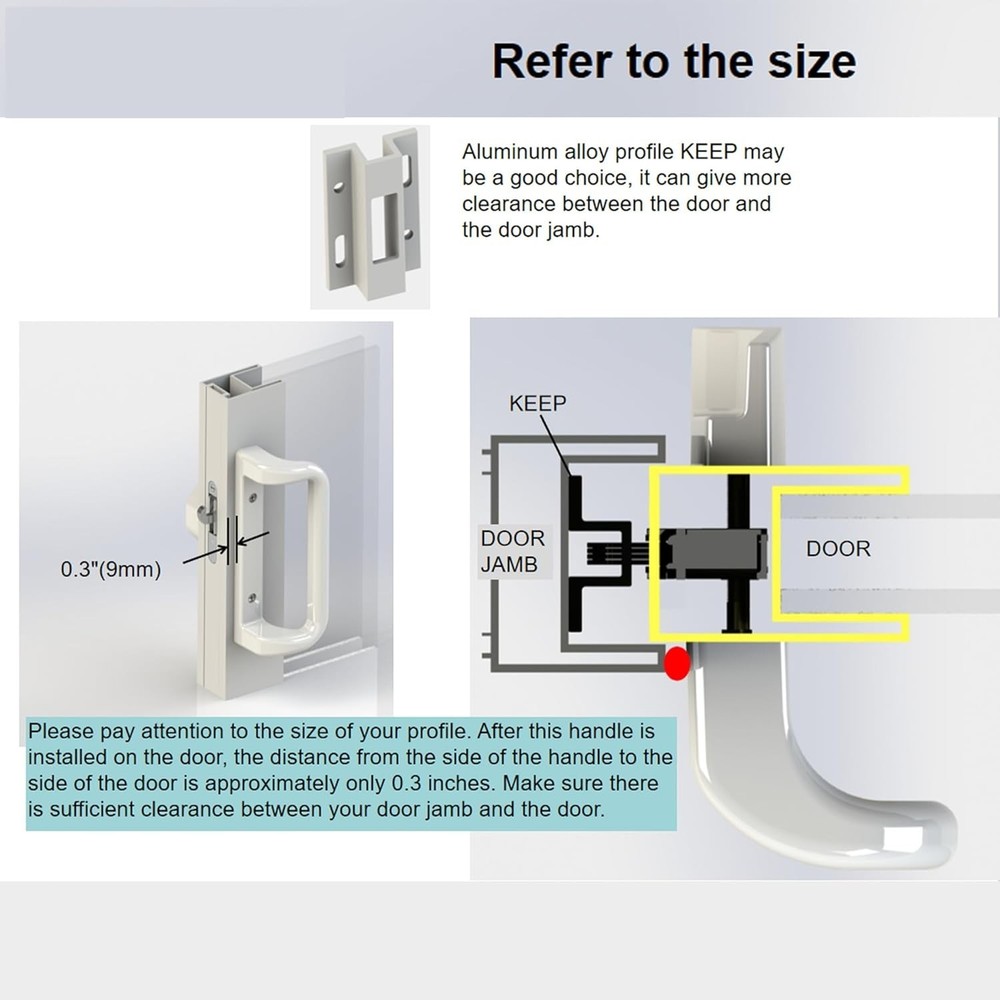 Refer to the size

Aluminum alloy profile KEEP may be a good choice, it can give more clearance between the door and the door jamb.

0.3"(9mm)

KEEP

DOOR JAMB

DOOR

Please pay attention to the size of your profile. After this handle is installed on the door, the distance from the side of the handle to the side of the door is approximately only 0.3 inches. Make sure there is sufficient clearance between your door jamb and the door.