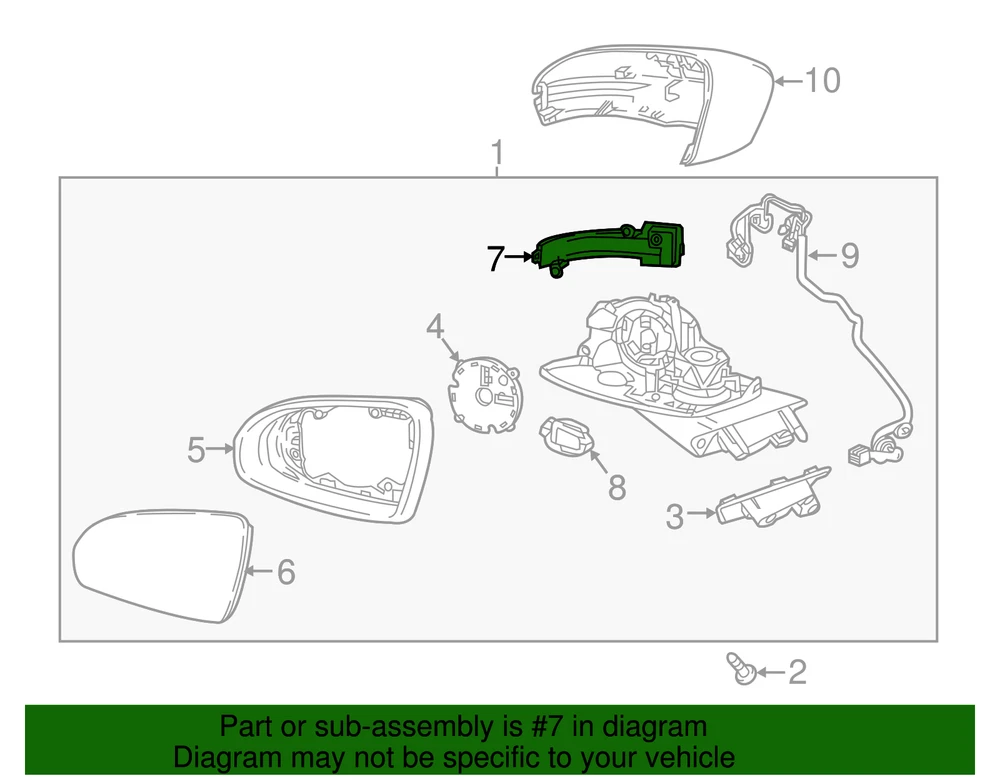 10
1
7
9
4
5
8
3
6
2

Part or sub-assembly is #7 in diagram
Diagram may not be specific to your vehicle