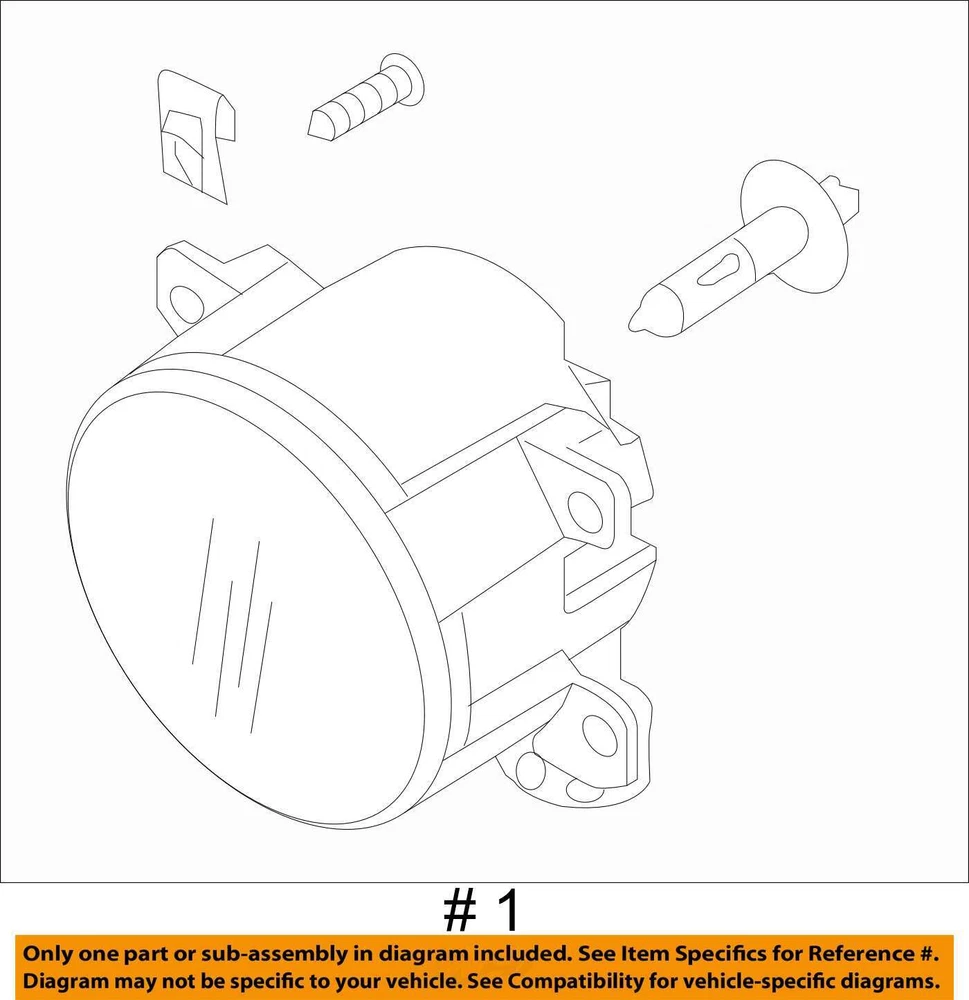 # 1

Only one part or sub-assembly in diagram included. See Item Specifics for Reference #. Diagram may not be specific to your vehicle. See Compatibility for vehicle-specific diagrams.