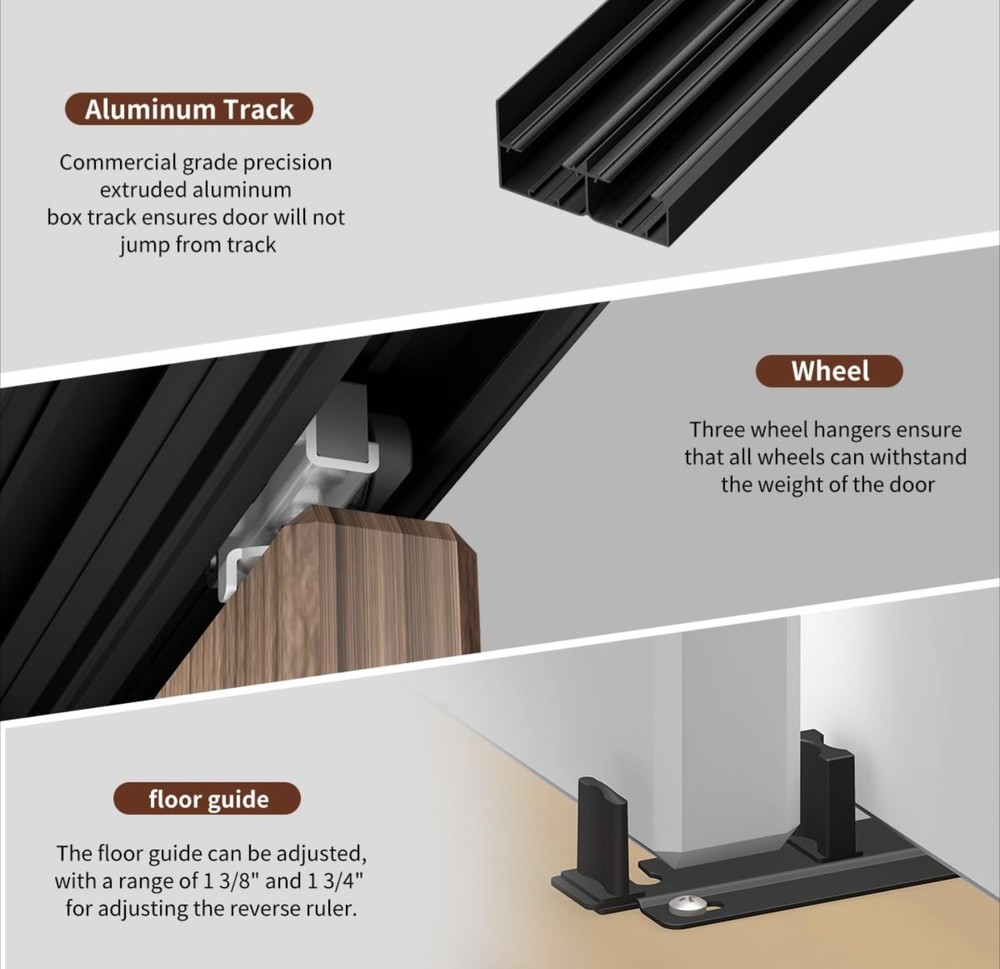 Aluminum Track

Commercial grade precision extruded aluminum box track ensures door will not jump from track

Wheel

Three wheel hangers ensure that all wheels can withstand the weight of the door

floor guide

The floor guide can be adjusted, with a range of 1 3/8" and 1 3/4" for adjusting the reverse ruler.