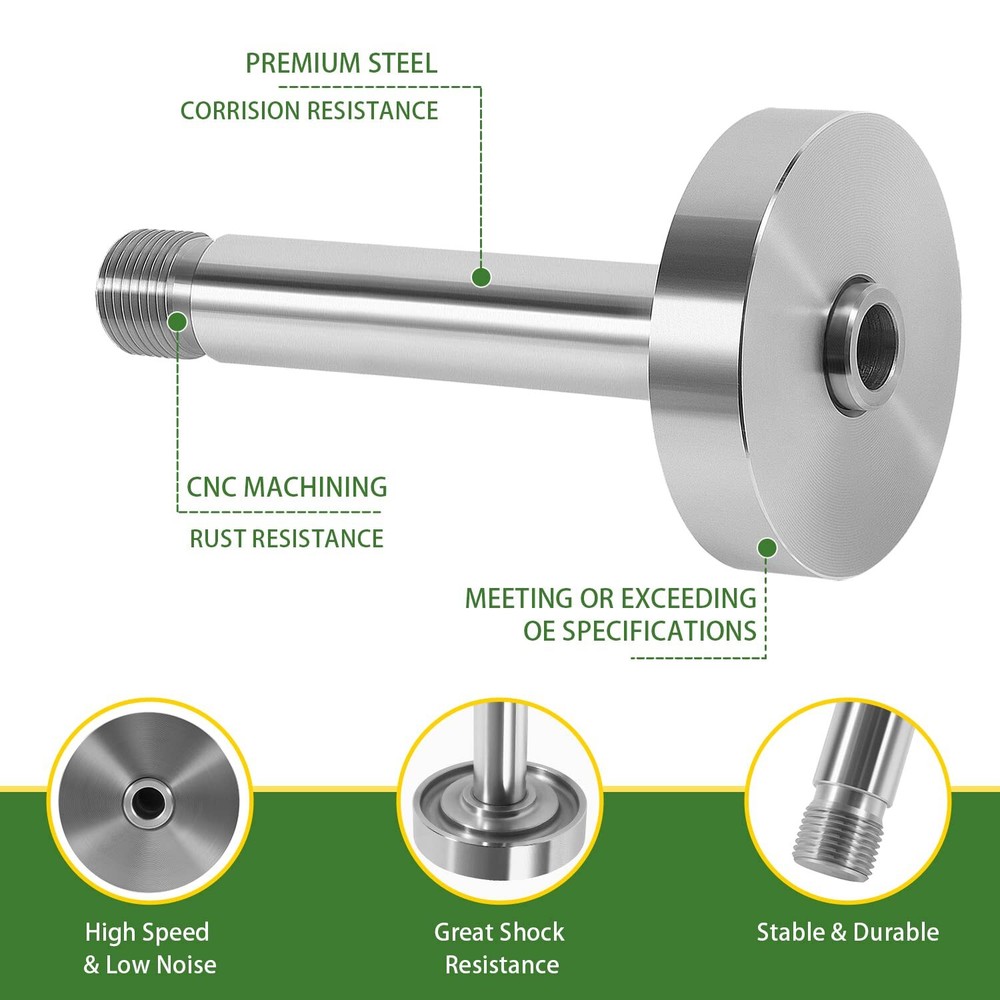 PREMIUM STEEL
CORRISION RESISTANCE

CNC MACHINING
RUST RESISTANCE

MEETING OR EXCEEDING
OE SPECIFICATIONS

High Speed
& Low Noise

Great Shock
Resistance

Stable & Durable