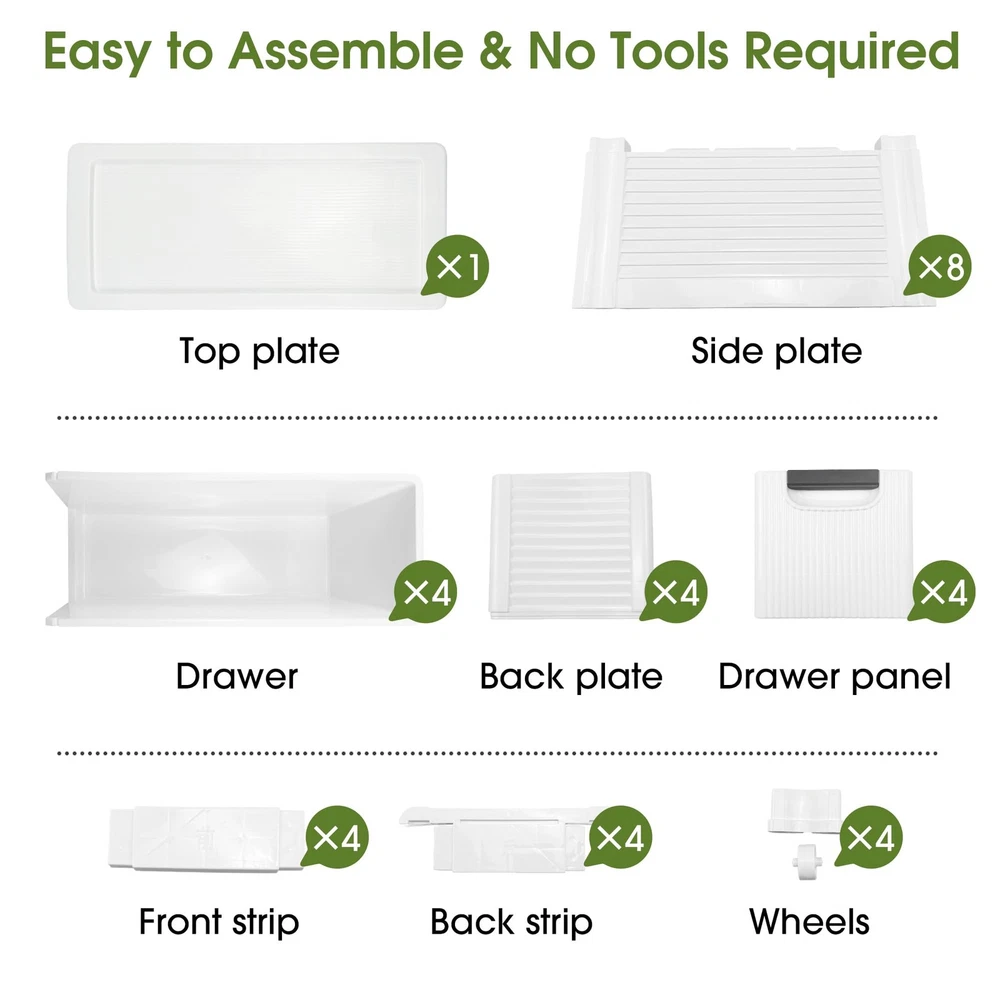 Easy to Assemble & No Tools Required

×1

Top plate

×8

Side plate

×4

Drawer

×4

Back plate

×4

Drawer panel

×4

Front strip

×4

Back strip

×4

Wheels