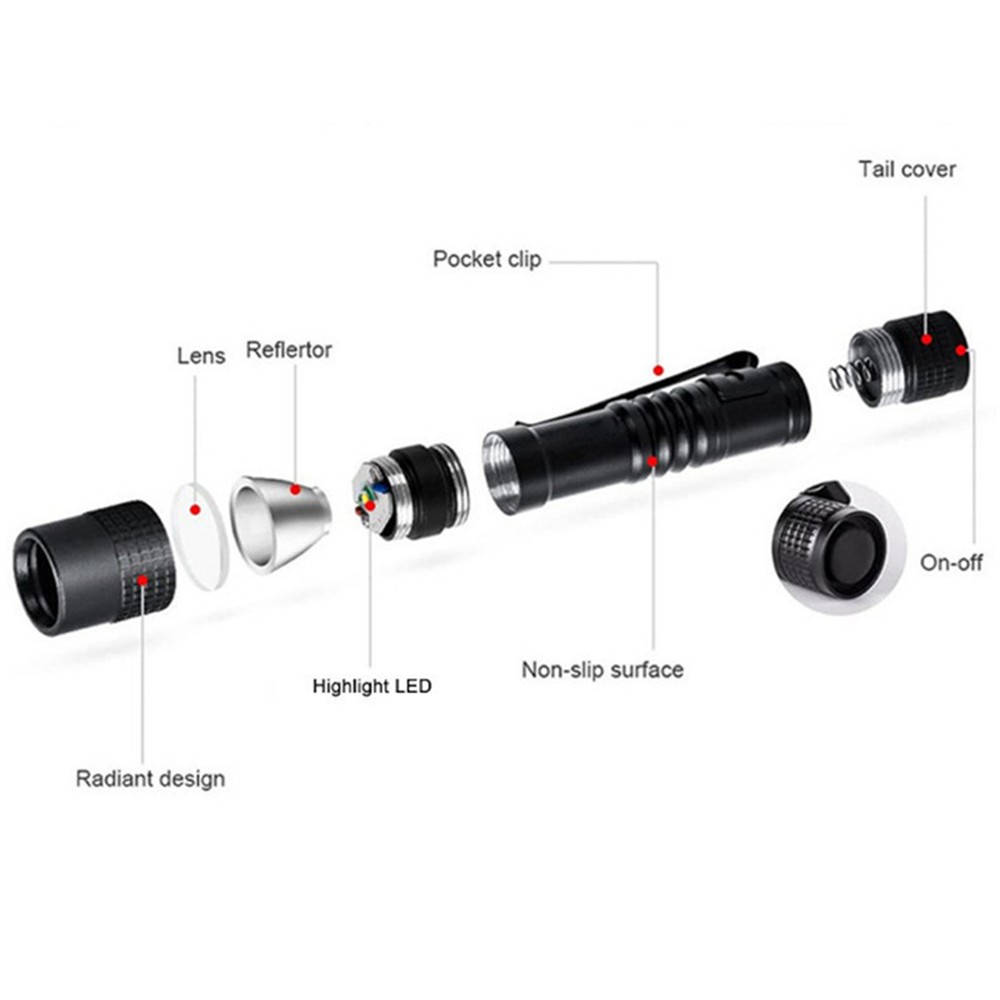 Tail cover

Pocket clip

Lens

Reflertor

On-off

Highlight LED

Non-slip surface

Radiant design