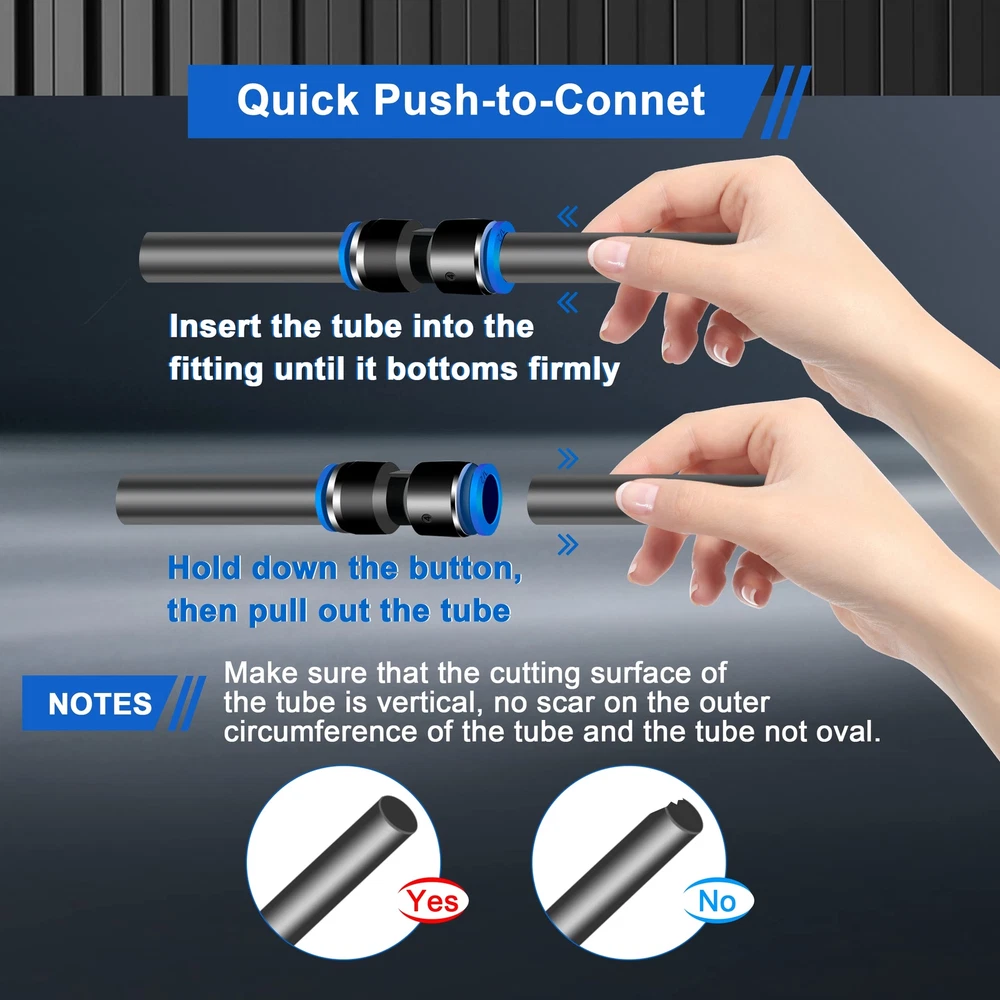 Quick Push-to-Connet

Insert the tube into the fitting until it bottoms firmly

Hold down the button, then pull out the tube

NOTES

Make sure that the cutting surface of the tube is vertical, no scar on the outer circumference of the tube and the tube not oval.

Yes

No