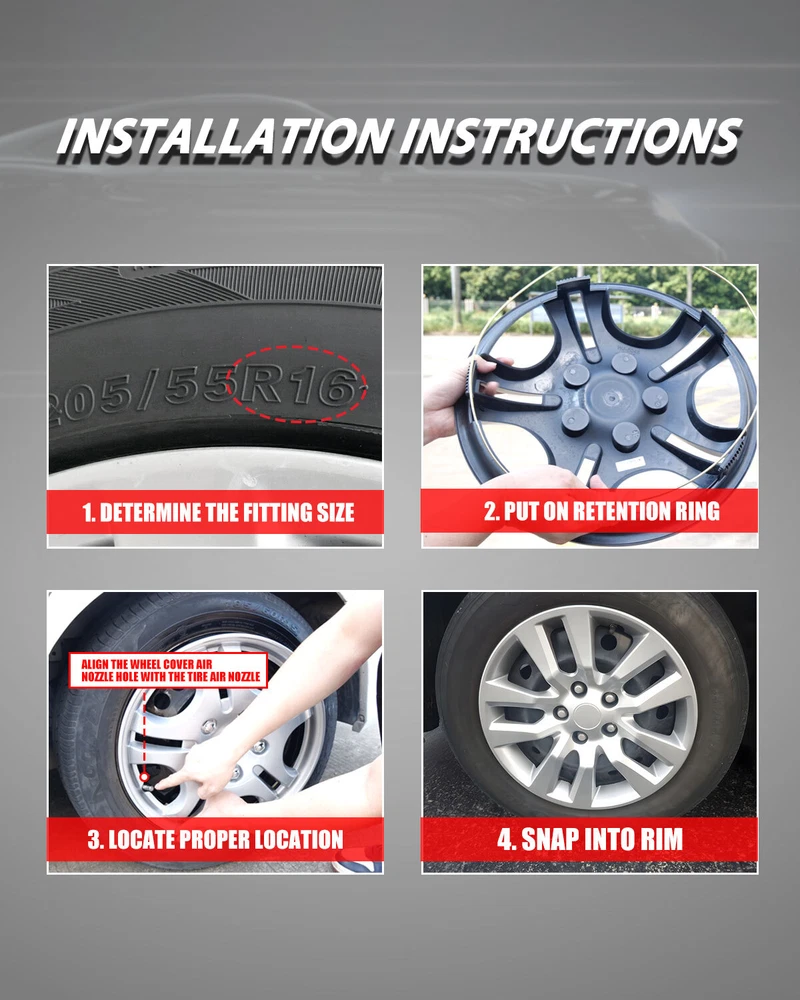 INSTALLATION INSTRUCTIONS

205/55R16

1. DETERMINE THE FITTING SIZE

2. PUT ON RETENTION RING

ALIGN THE WHEEL COVER AIR NOZZLE HOLE WITH THE TIRE AIR NOZZLE

3. LOCATE PROPER LOCATION

4. SNAP INTO RIM