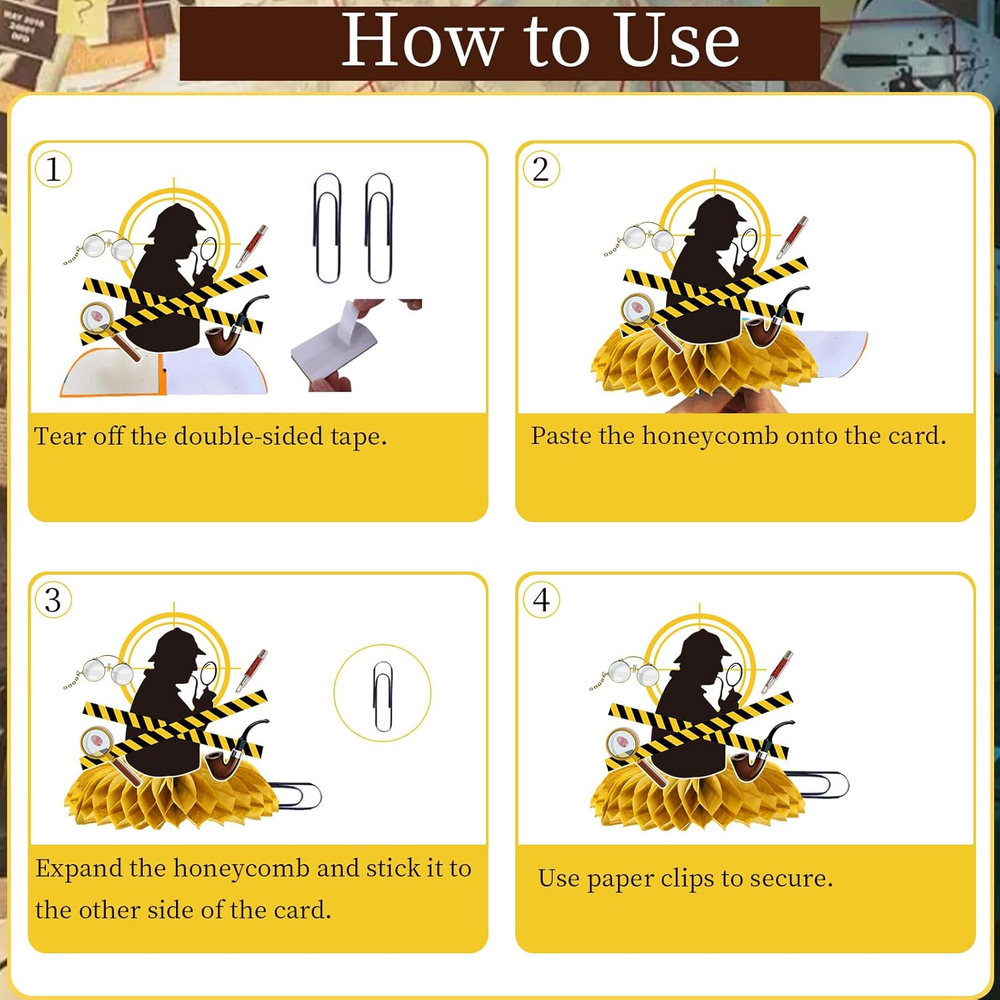 How to Use

1

Tear off the double-sided tape.

2

Paste the honeycomb onto the card.

3

Expand the honeycomb and stick it to the other side of the card.

4

Use paper clips to secure.