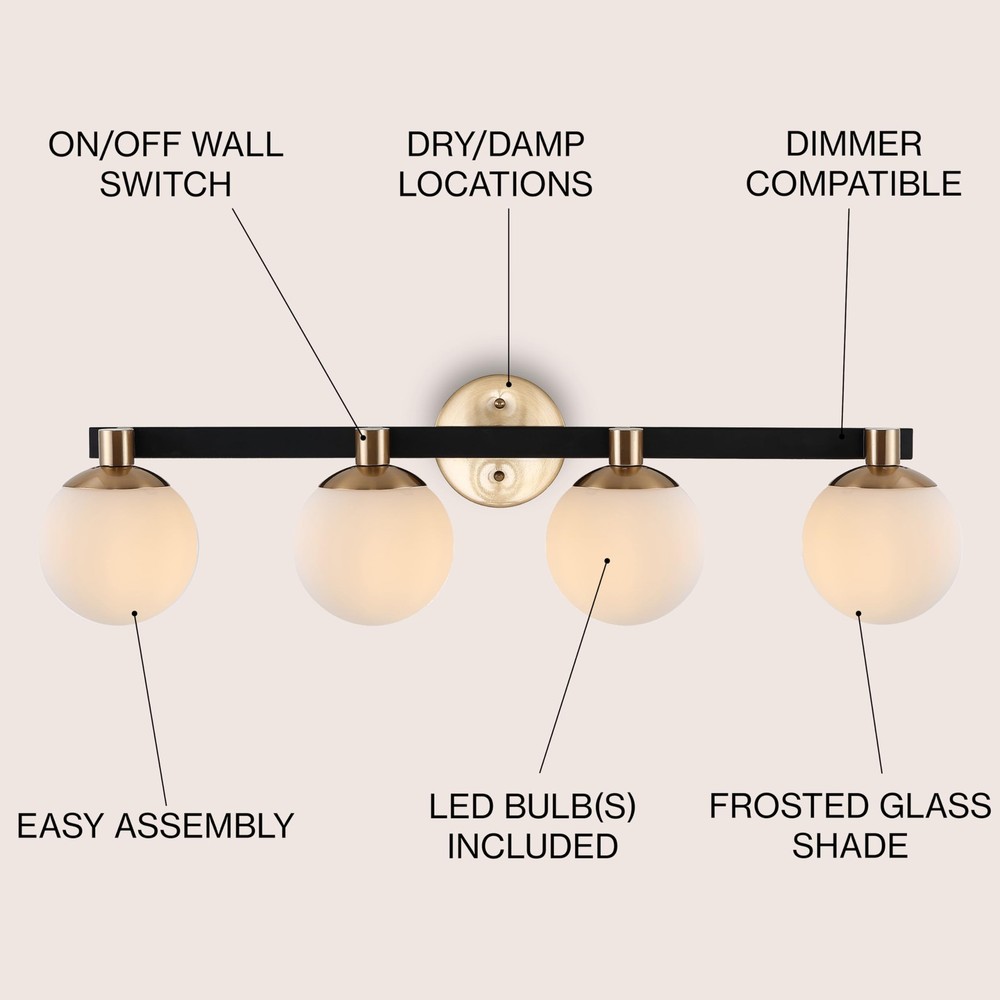 ON/OFF WALL SWITCH

DRY/DAMP LOCATIONS

DIMMER COMPATIBLE

EASY ASSEMBLY

LED BULB(S) INCLUDED

FROSTED GLASS SHADE