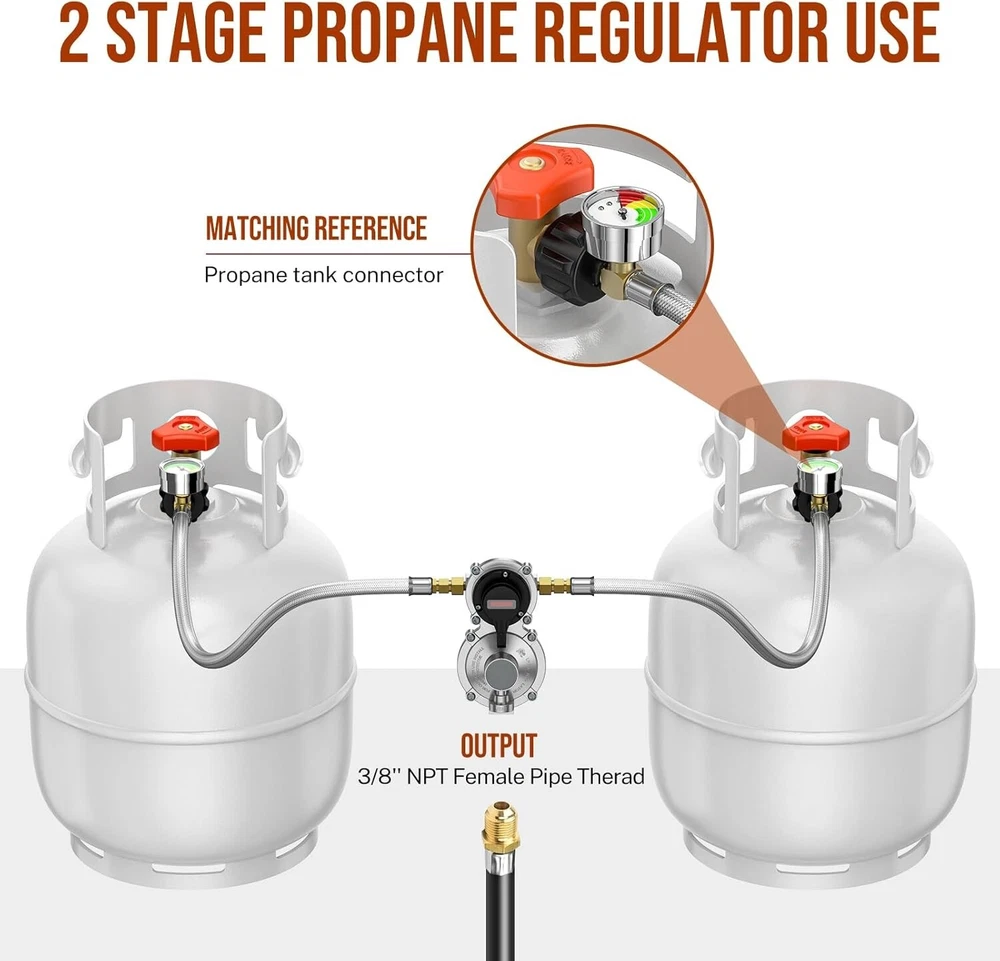 2 STAGE PROPANE REGULATOR USE

MATCHING REFERENCE
Propane tank connector

OUTPUT
3/8'' NPT Female Pipe Therad