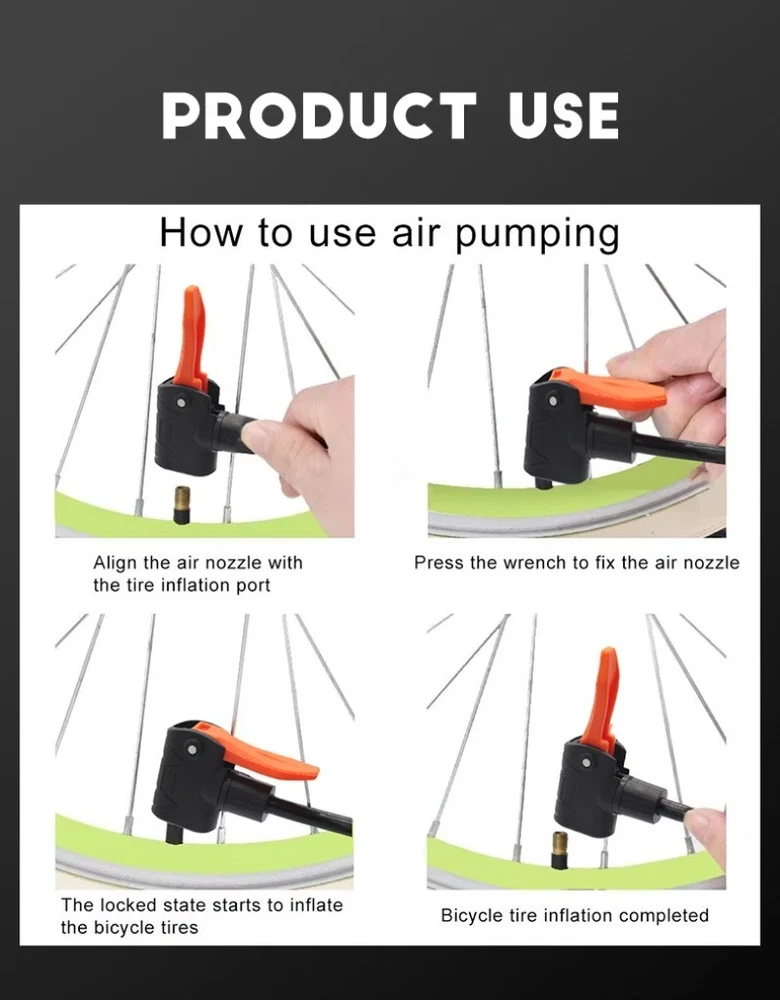 PRODUCT USE

How to use air pumping

Align the air nozzle with the tire inflation port

Press the wrench to fix the air nozzle

The locked state starts to inflate the bicycle tires

Bicycle tire inflation completed