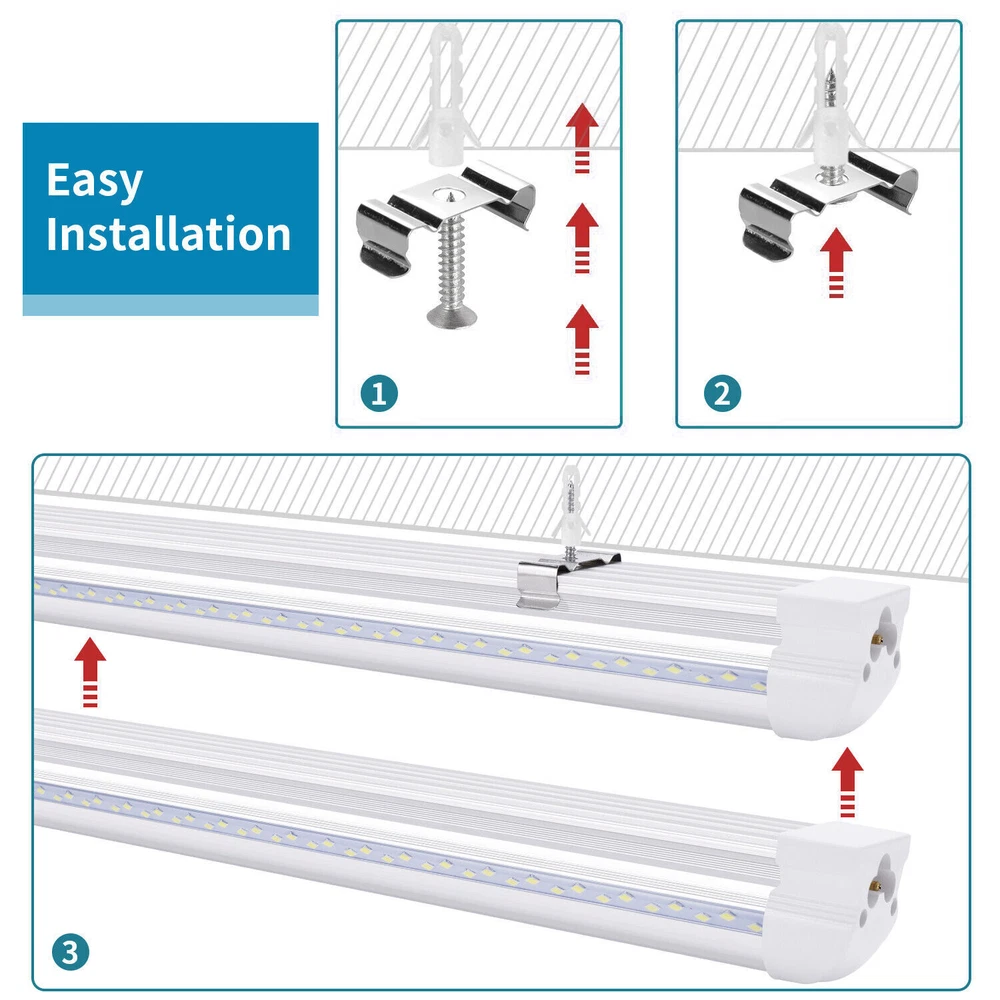 Easy Installation

1

2

3