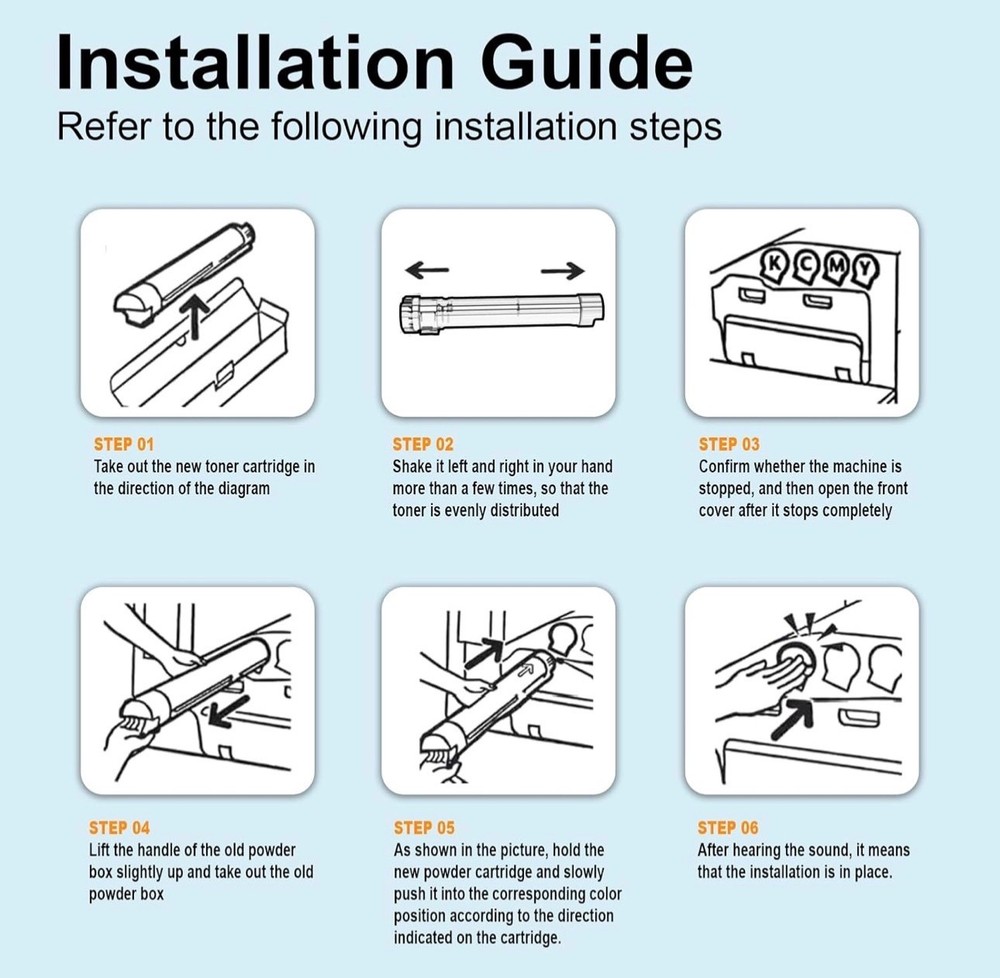 Installation Guide
Refer to the following installation steps

K C M Y

STEP 01
Take out the new toner cartridge in the direction of the diagram

STEP 02
Shake it left and right in your hand more than a few times, so that the toner is evenly distributed

STEP 03
Confirm whether the machine is stopped, and then open the front cover after it stops completely

STEP 04
Lift the handle of the old powder box slightly up and take out the old powder box

STEP 05
As shown in the picture, hold the new powder cartridge and slowly push it into the corresponding color position according to the direction indicated on the cartridge.

STEP 06
After hearing the sound, it means that the installation is in place.