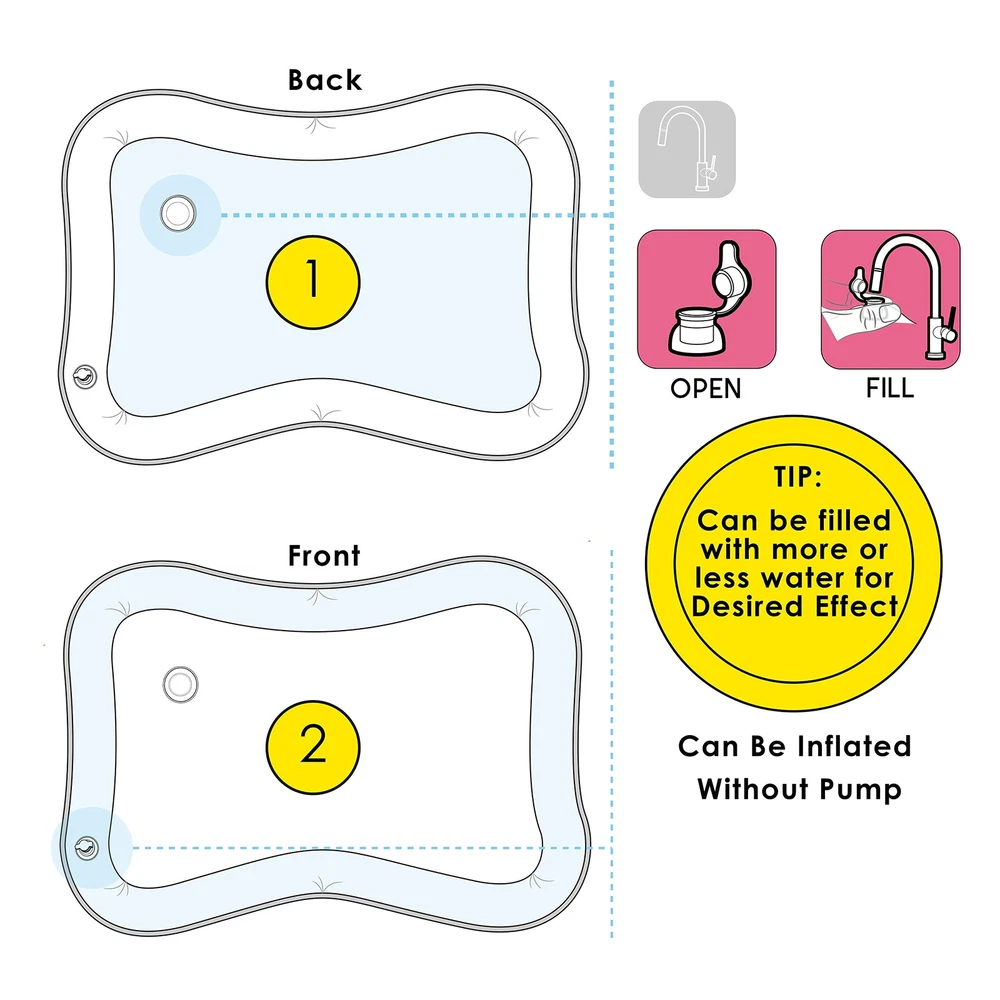 Back

1

OPEN

FILL

TIP:
Can be filled with more or less water for Desired Effect

Front

2

Can Be Inflated Without Pump