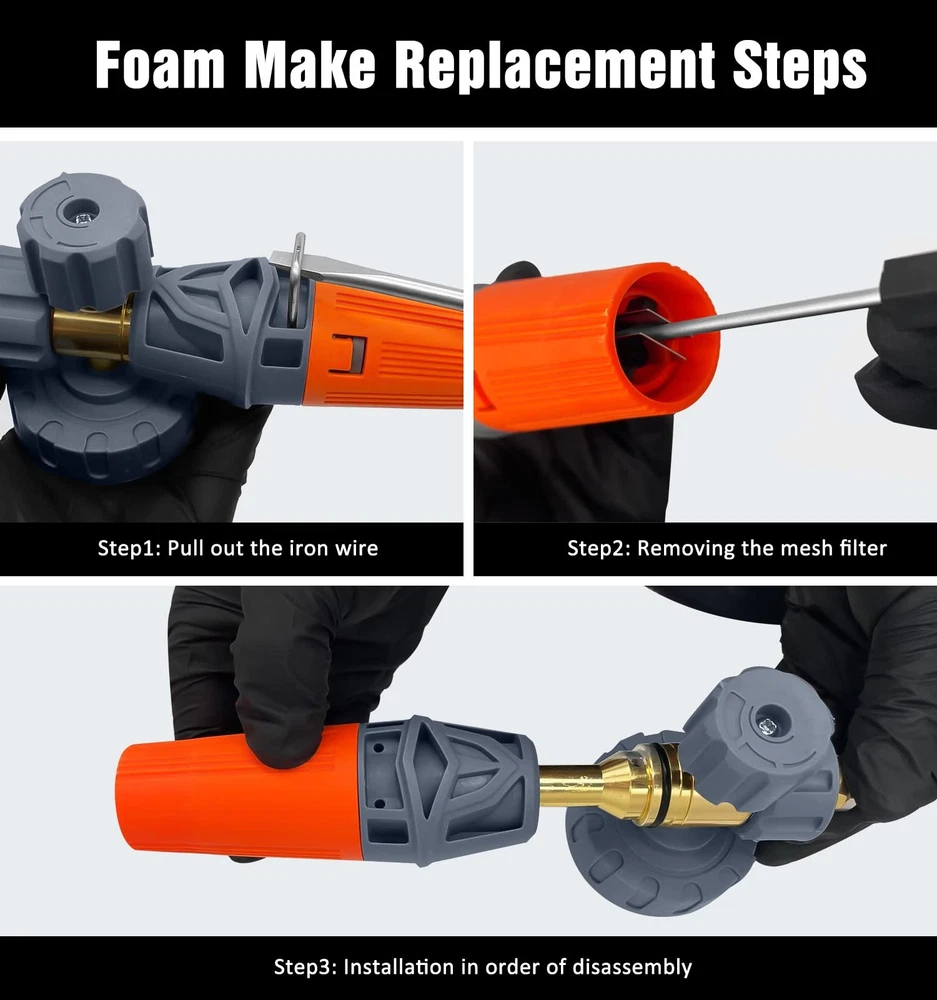 Foam Make Replacement Steps

Step1: Pull out the iron wire

Step2: Removing the mesh filter

Step3: Installation in order of disassembly