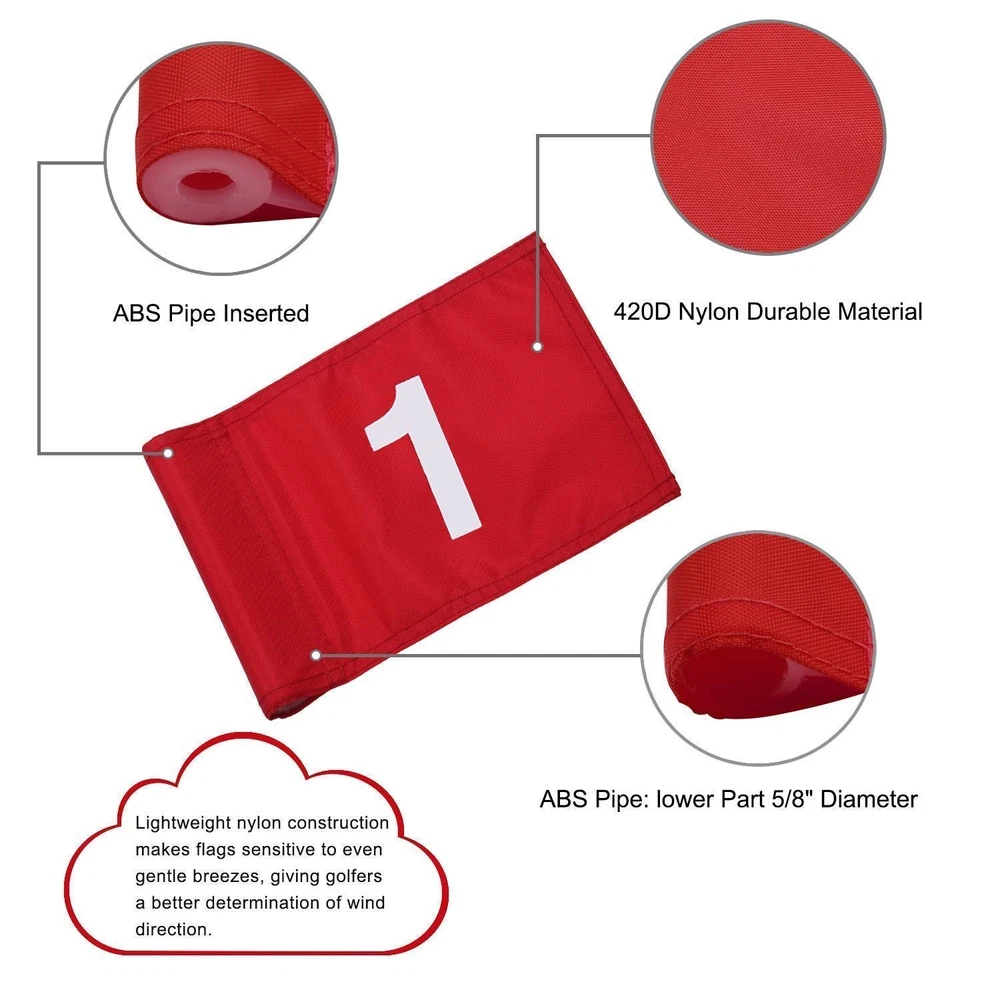 ABS Pipe Inserted

420D Nylon Durable Material

1

ABS Pipe: lower Part 5/8" Diameter

Lightweight nylon construction makes flags sensitive to even gentle breezes, giving golfers a better determination of wind direction.