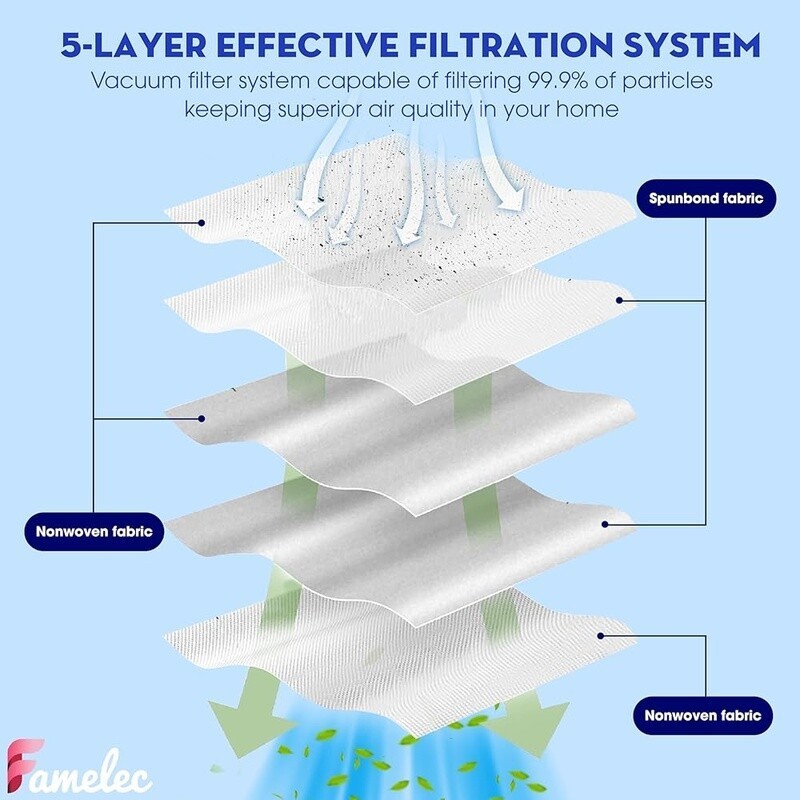 5-LAYER EFFECTIVE FILTRATION SYSTEM

Vacuum filter system capable of filtering 99.9% of particles keeping superior air quality in your home

Spunbond fabric

Nonwoven fabric

Nonwoven fabric

Famelec