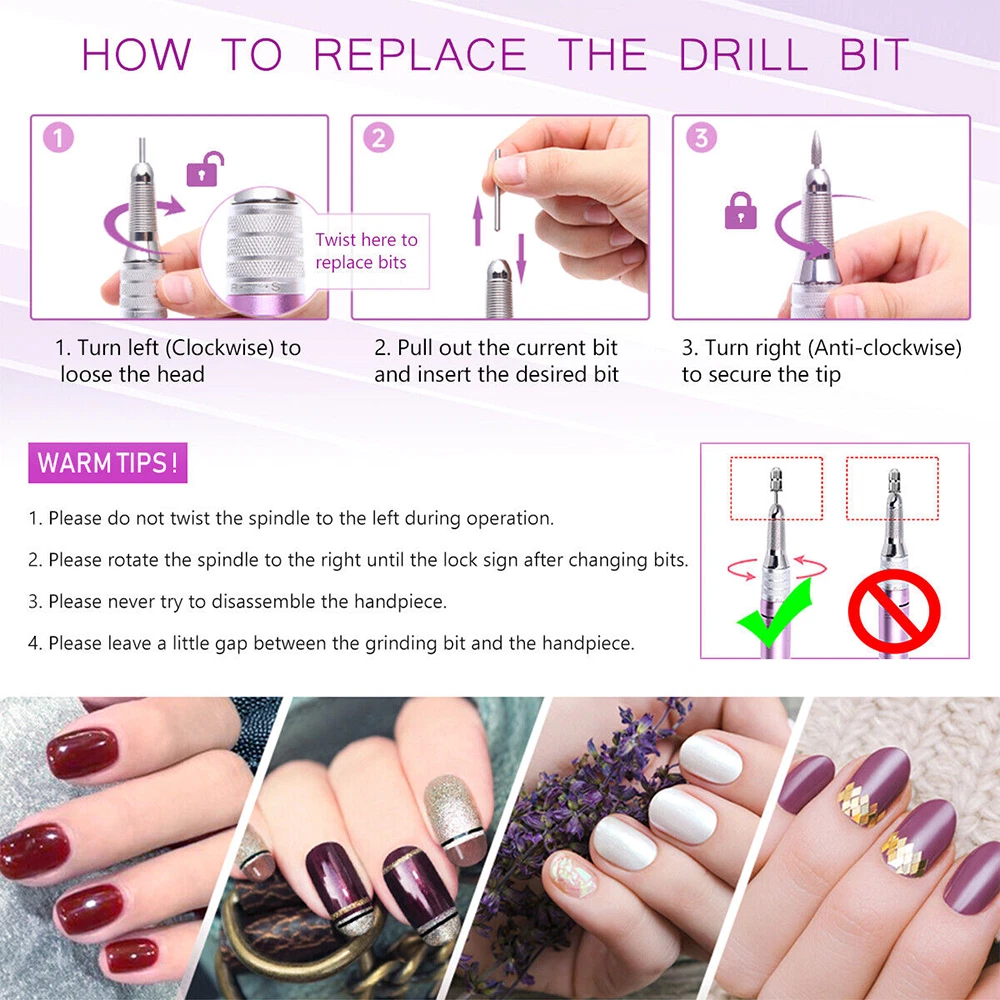 HOW TO REPLACE THE DRILL BIT

1

Twist here to replace bits

1. Turn left (Clockwise) to loose the head

2

2. Pull out the current bit and insert the desired bit

3

3. Turn right (Anti-clockwise) to secure the tip

WARM TIPS !

1. Please do not twist the spindle to the left during operation.

2. Please rotate the spindle to the right until the lock sign after changing bits.

3. Please never try to disassemble the handpiece.

4. Please leave a little gap between the grinding bit and the handpiece.