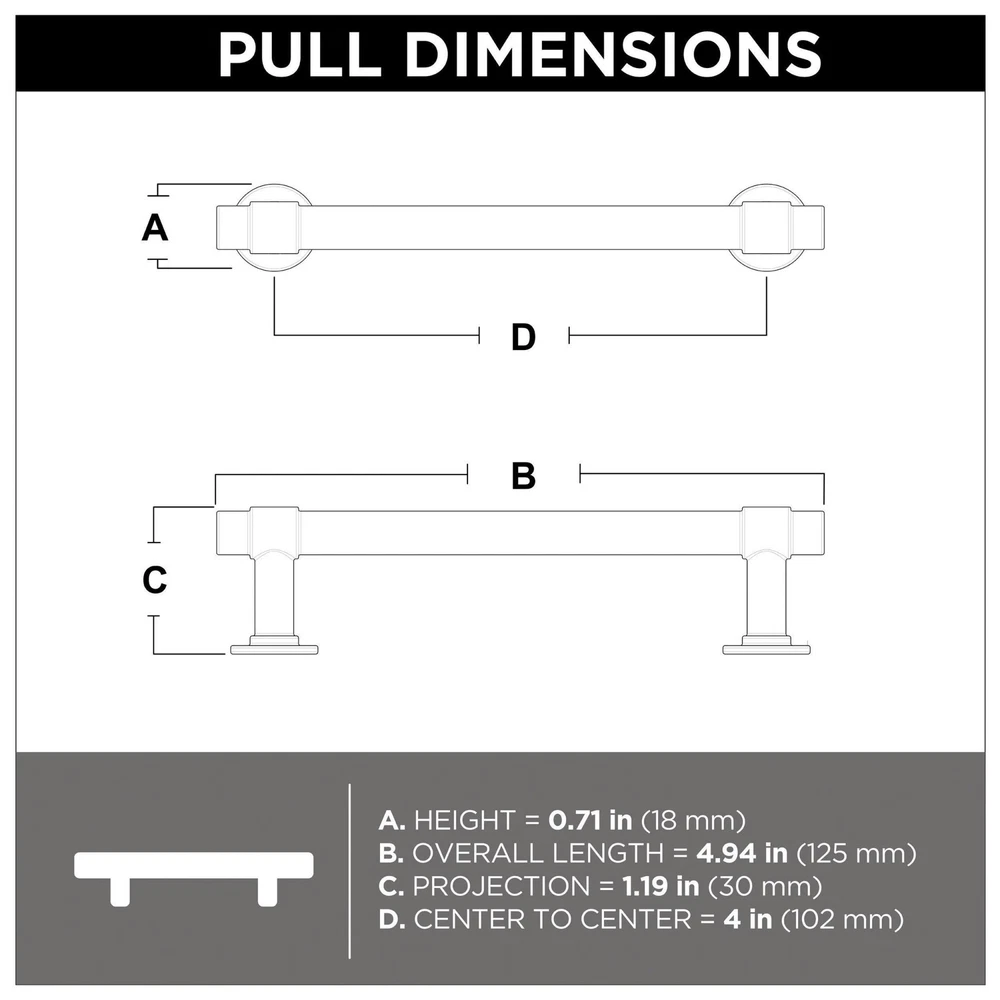 PULL DIMENSIONS

A

D

B

C

A. HEIGHT = 0.71 in (18 mm)
B. OVERALL LENGTH = 4.94 in (125 mm)
C. PROJECTION = 1.19 in (30 mm)
D. CENTER TO CENTER = 4 in (102 mm)