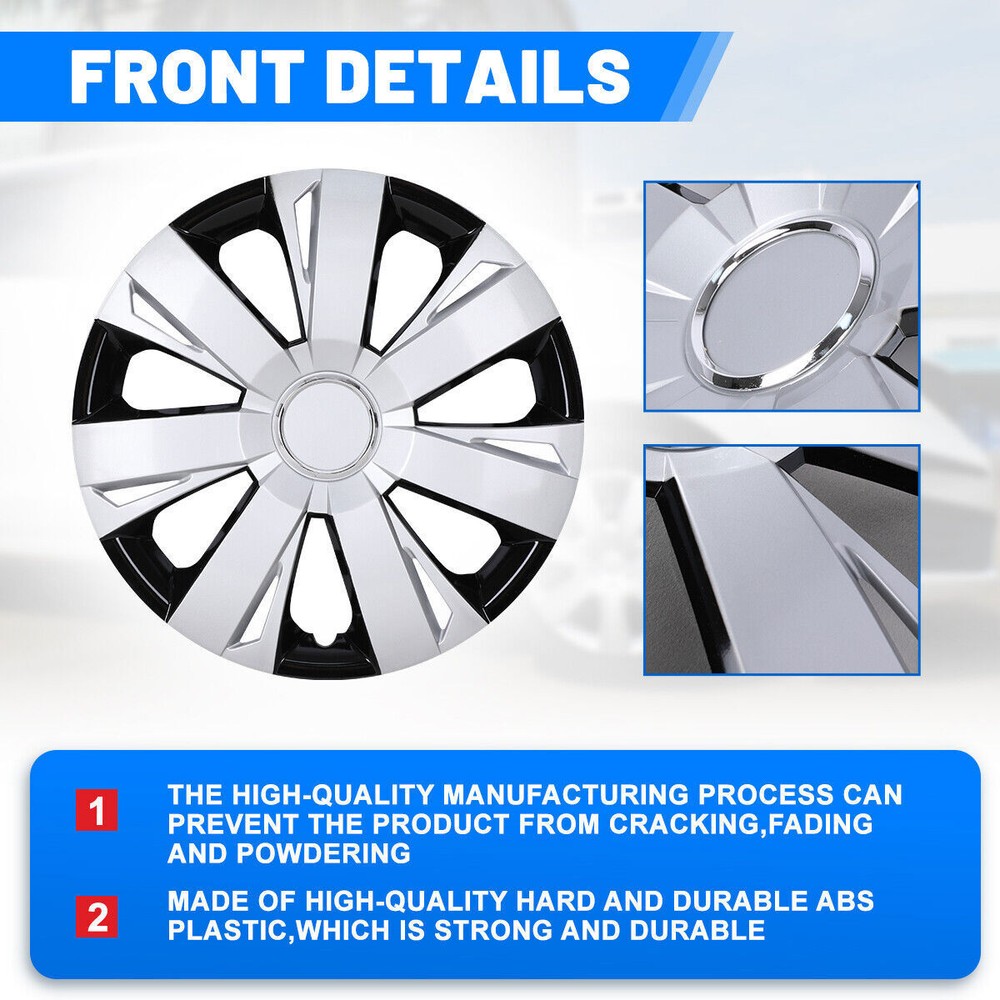 FRONT DETAILS

1 THE HIGH-QUALITY MANUFACTURING PROCESS CAN PREVENT THE PRODUCT FROM CRACKING,FADING AND POWDERING

2 MADE OF HIGH-QUALITY HARD AND DURABLE ABS PLASTIC,WHICH IS STRONG AND DURABLE