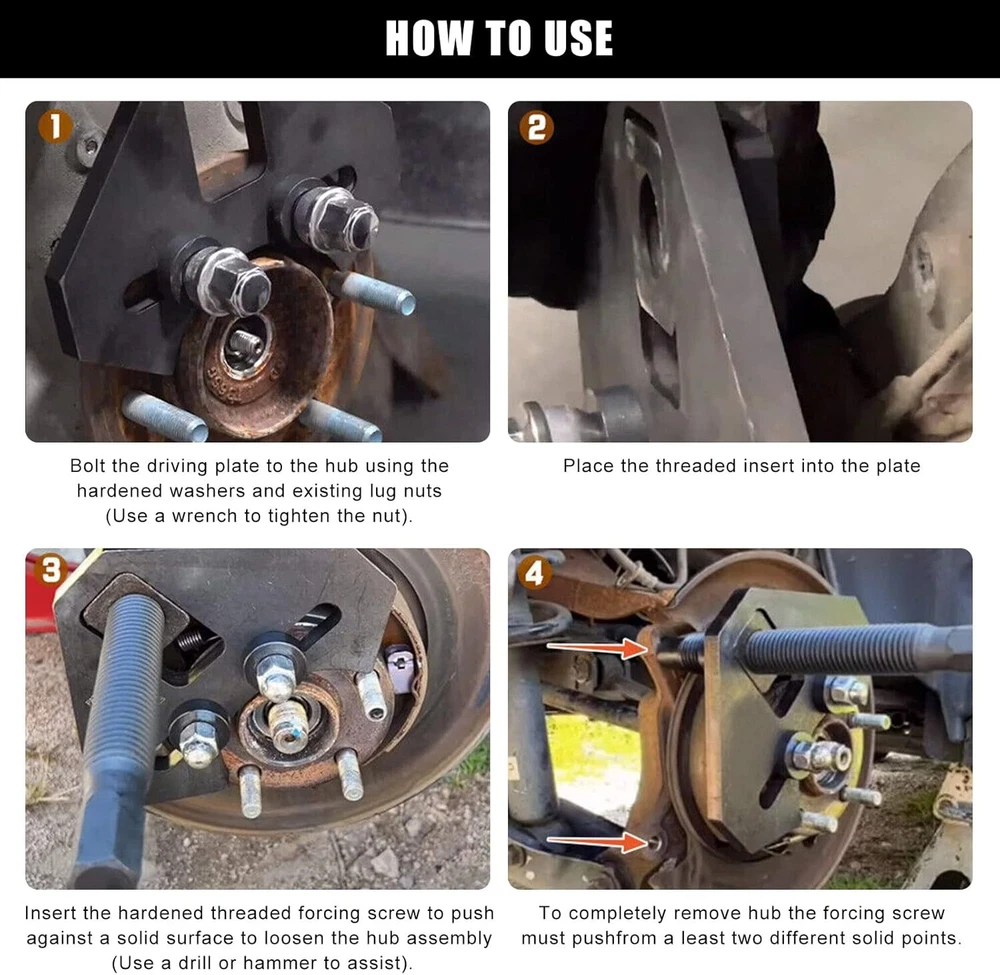 HOW TO USE

1

Bolt the driving plate to the hub using the hardened washers and existing lug nuts (Use a wrench to tighten the nut).

2

Place the threaded insert into the plate

3

Insert the hardened threaded forcing screw to push against a solid surface to loosen the hub assembly (Use a drill or hammer to assist).

4

To completely remove hub the forcing screw must pushfrom a least two different solid points.