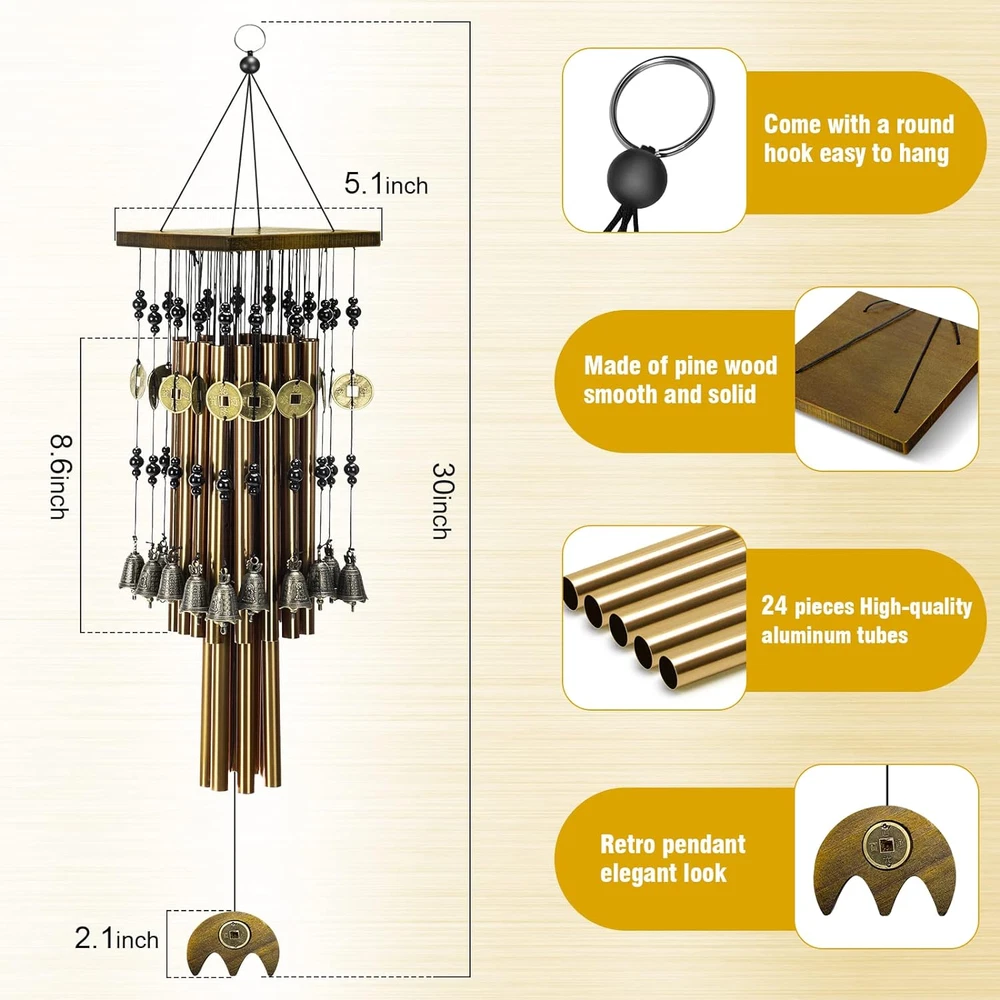 5.1inch

8.6inch

30inch

2.1inch

Come with a round hook easy to hang

Made of pine wood smooth and solid

24 pieces High-quality aluminum tubes

Retro pendant elegant look