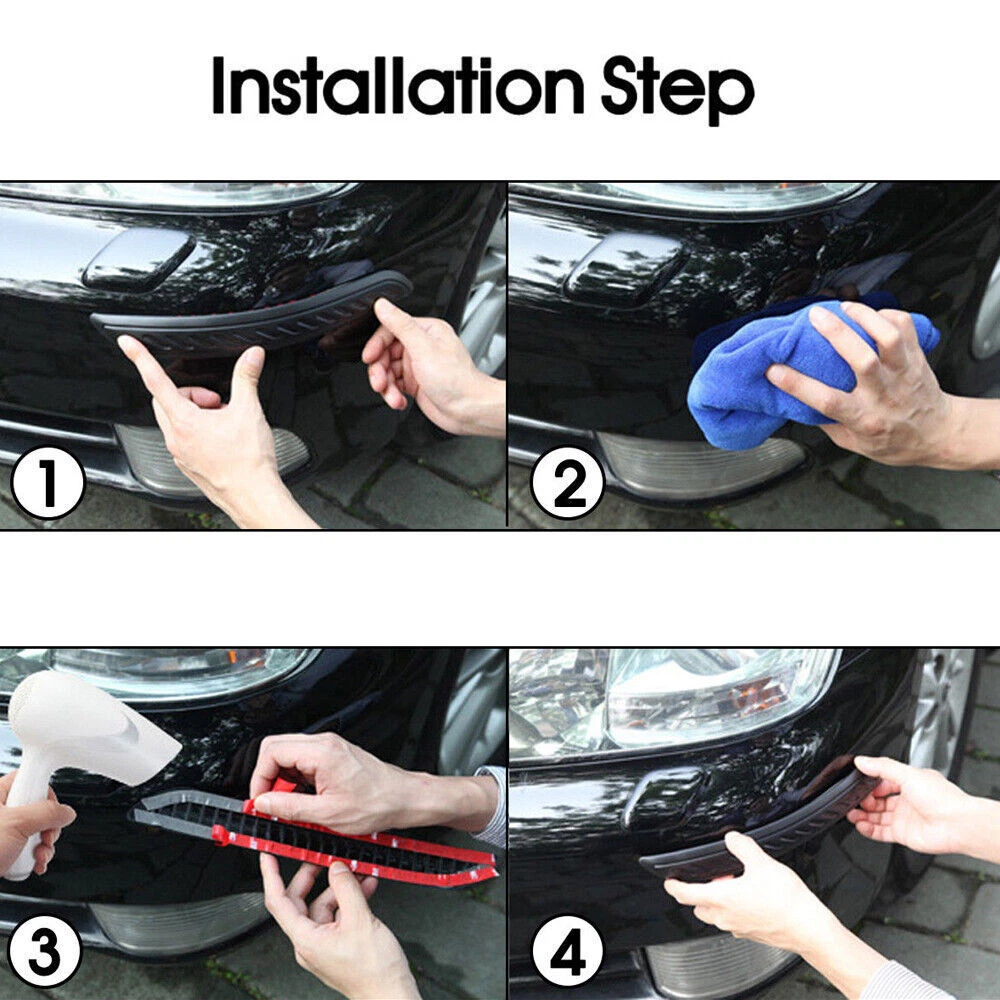 Installation Step

1

2

3

4