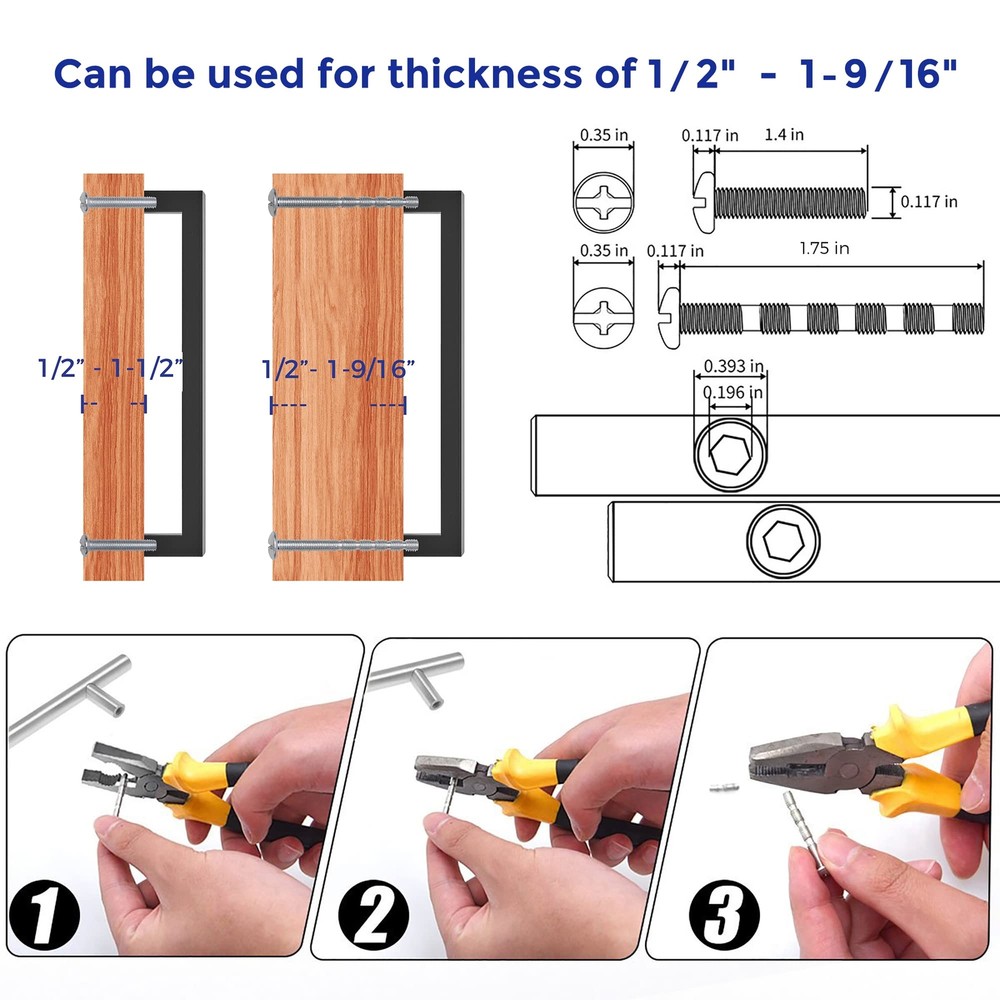 Can be used for thickness of 1/2" - 1-9/16"

1/2" - 1-1/2"

1/2"- 1-9/16"

0.35 in

0.117 in

1.4 in

0.117 in

0.35 in

0.117 in

1.75 in

0.393 in

0.196 in

1

2

3