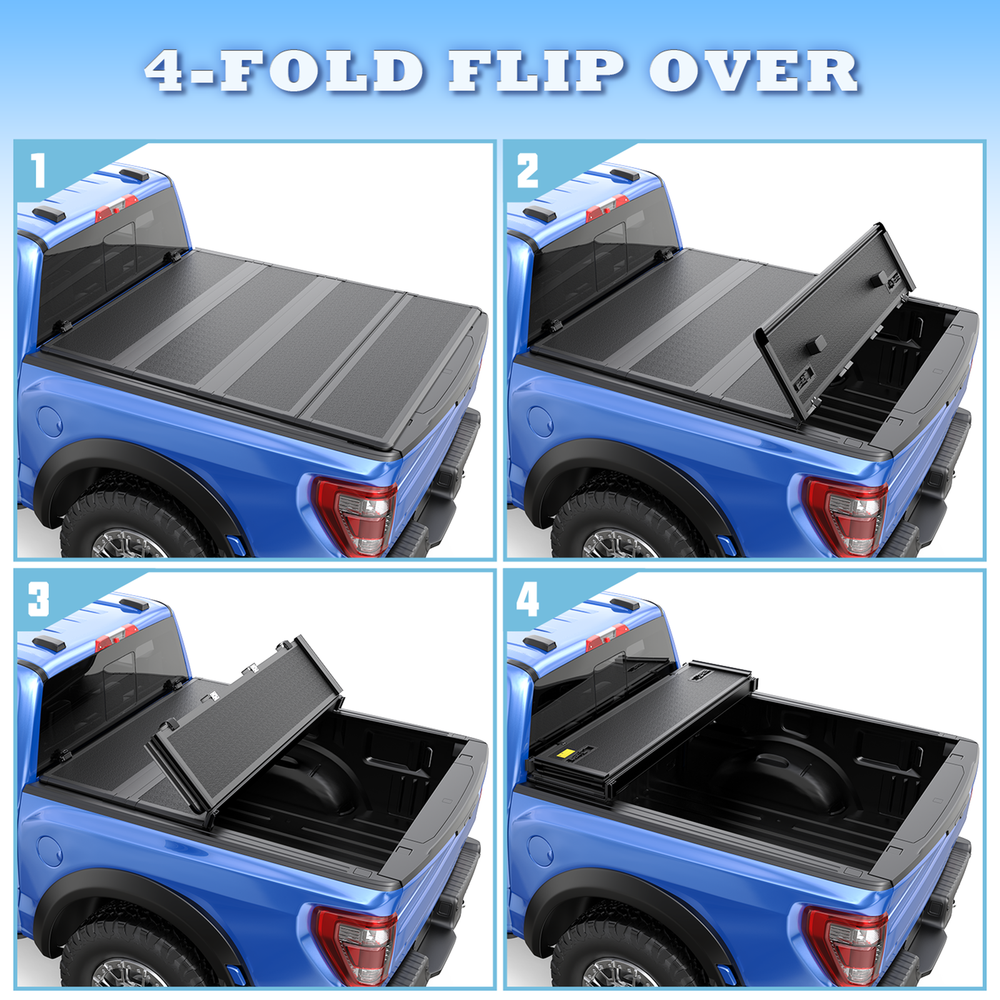 4-FOLD FLIP OVER

1

2

3

4