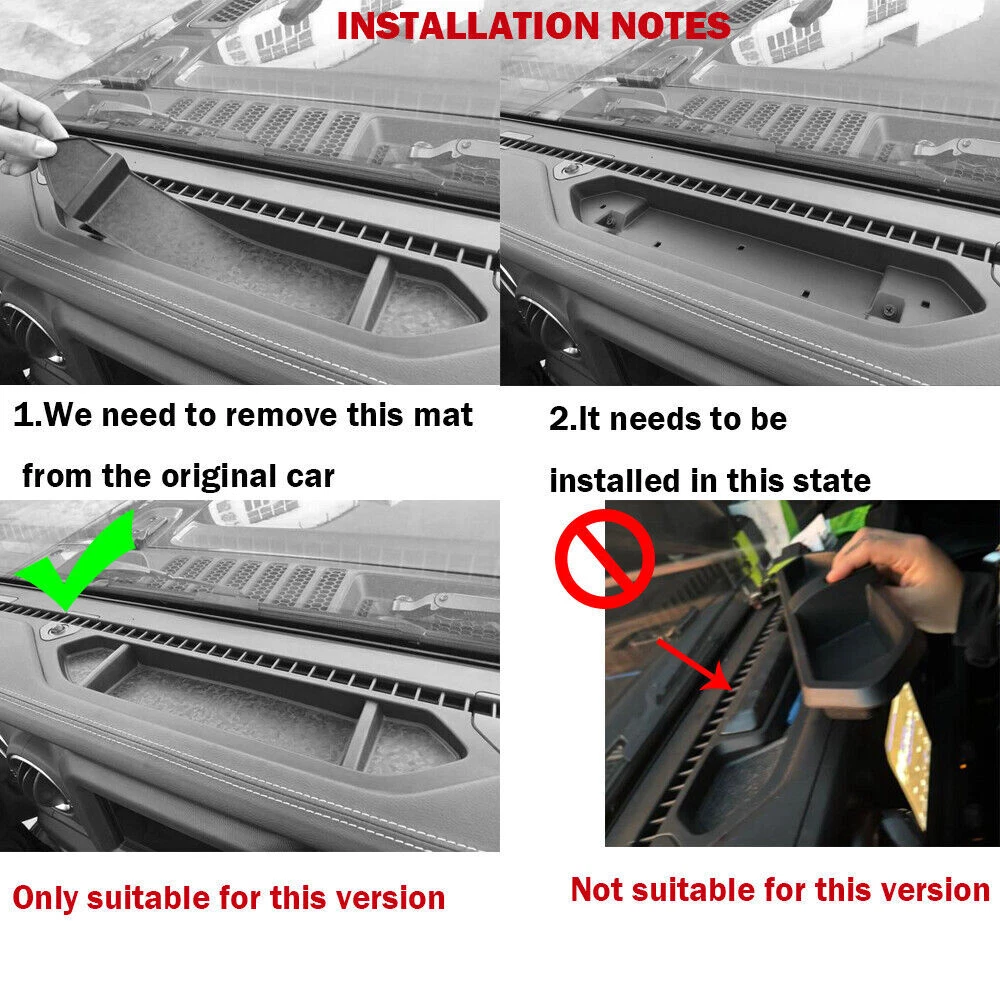 INSTALLATION NOTES

1.We need to remove this mat from the original car

2.It needs to be installed in this state

Only suitable for this version

Not suitable for this version