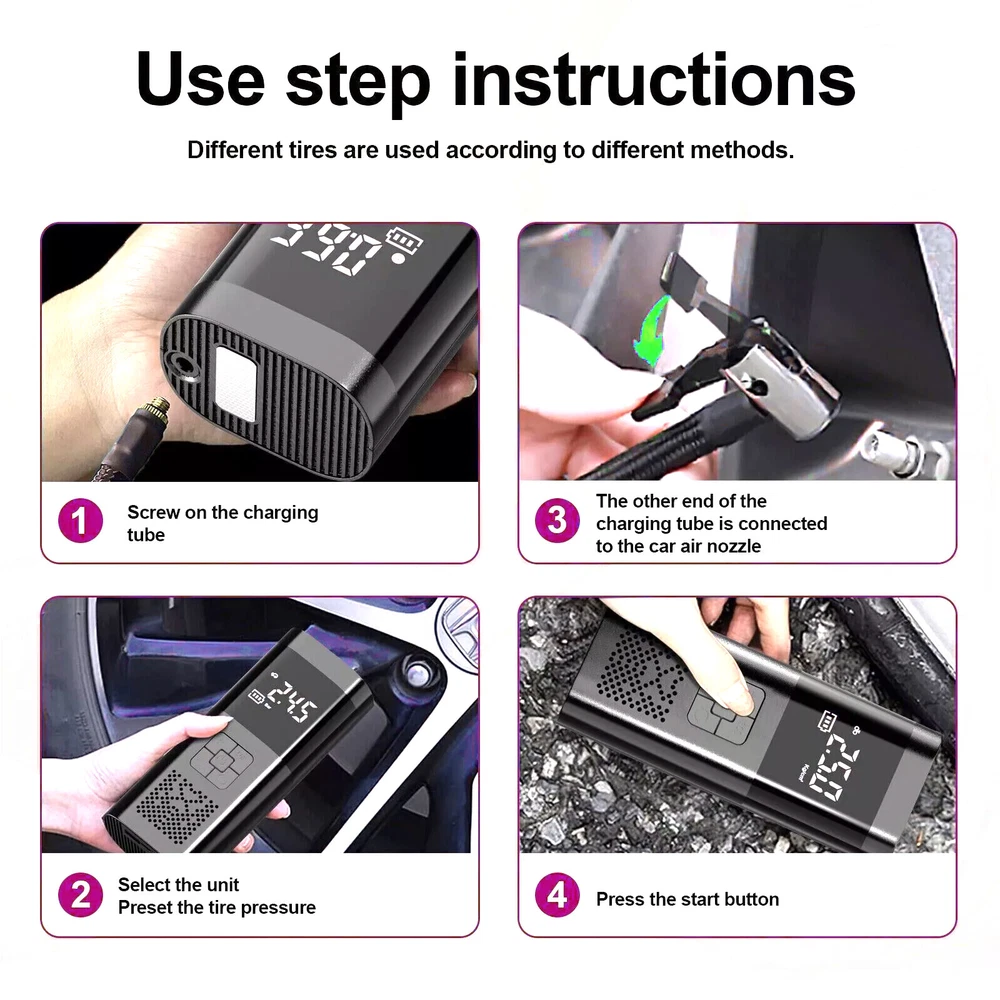 Use step instructions

Different tires are used according to different methods.

1 Screw on the charging tube

3 The other end of the charging tube is connected to the car air nozzle

2.45

2 Select the unit Preset the tire pressure

2.50

4 Press the start button