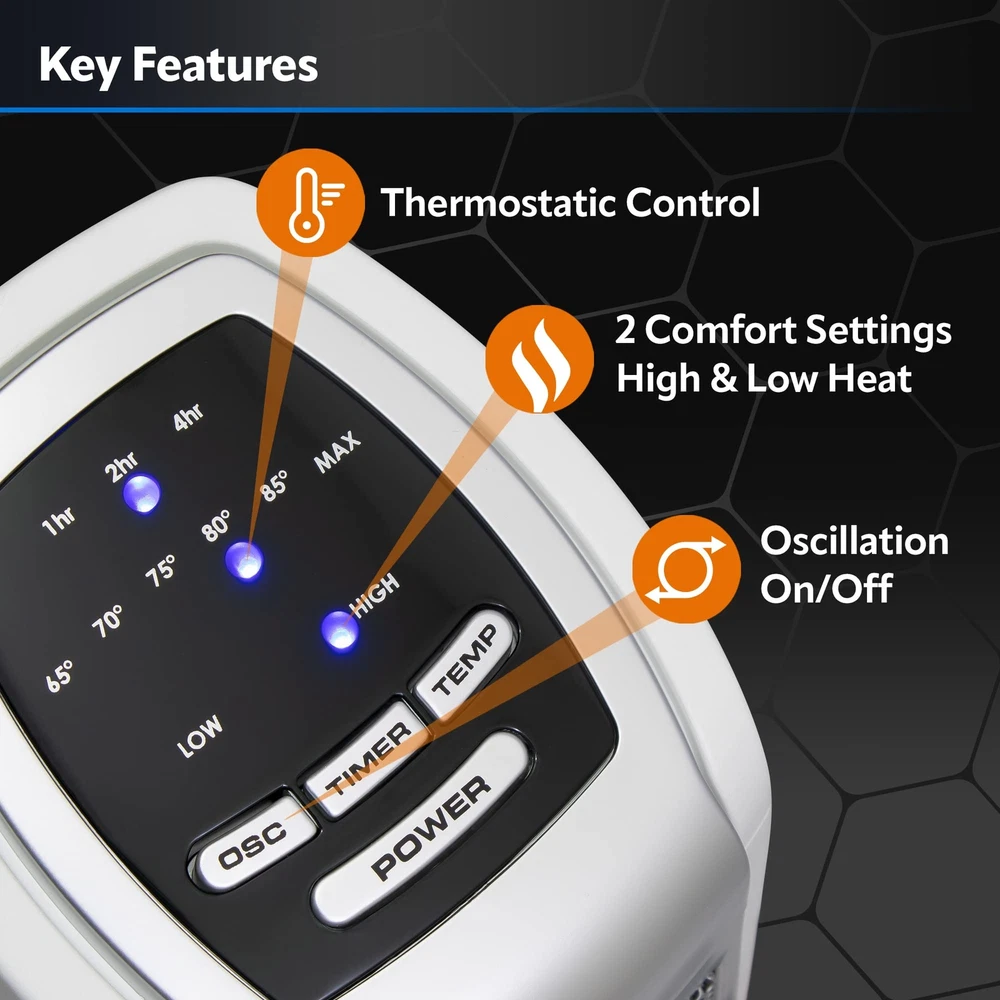 Key Features

Thermostatic Control

2 Comfort Settings
High & Low Heat

Oscillation
On/Off

1hr
2hr
4hr
65°
70°
75°
80°
85°
MAX
LOW
HIGH
TEMP
TIMER
OSC
POWER