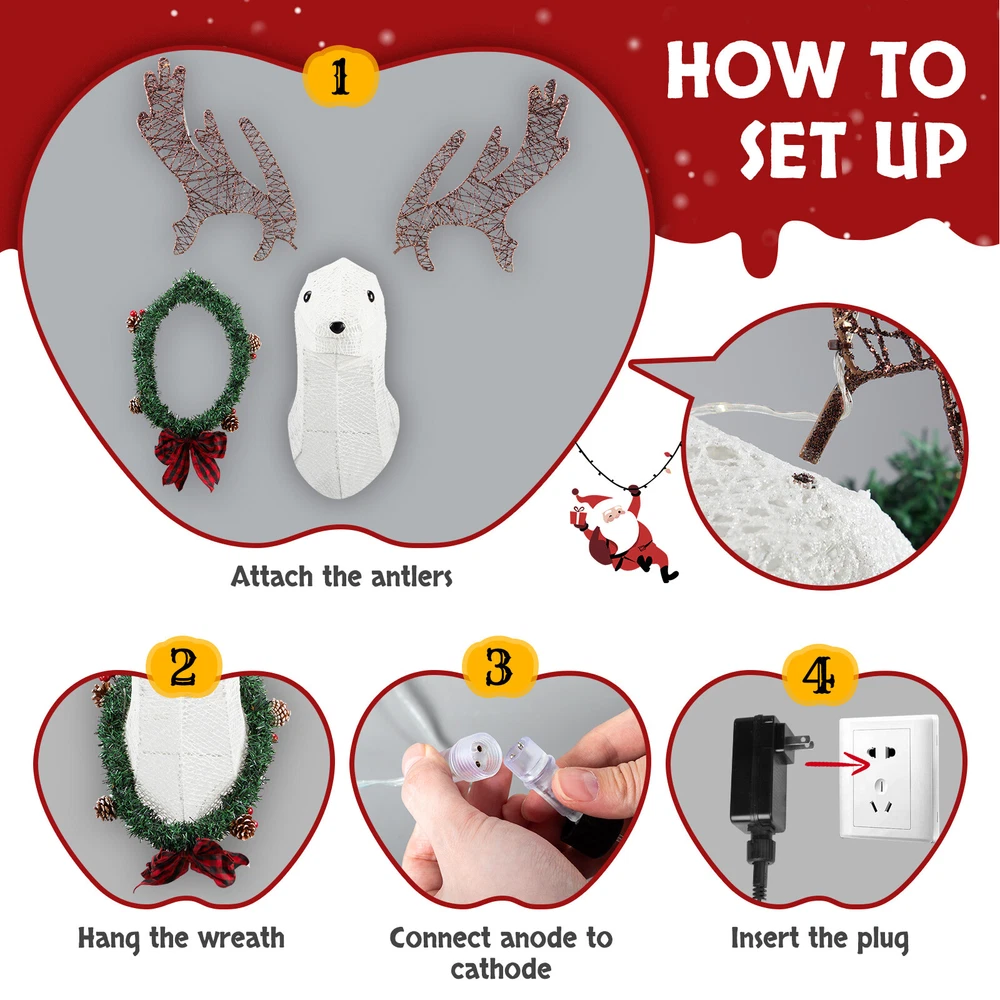 HOW TO SET UP

1

Attach the antlers

2

Hang the wreath

3

Connect anode to cathode

4

Insert the plug